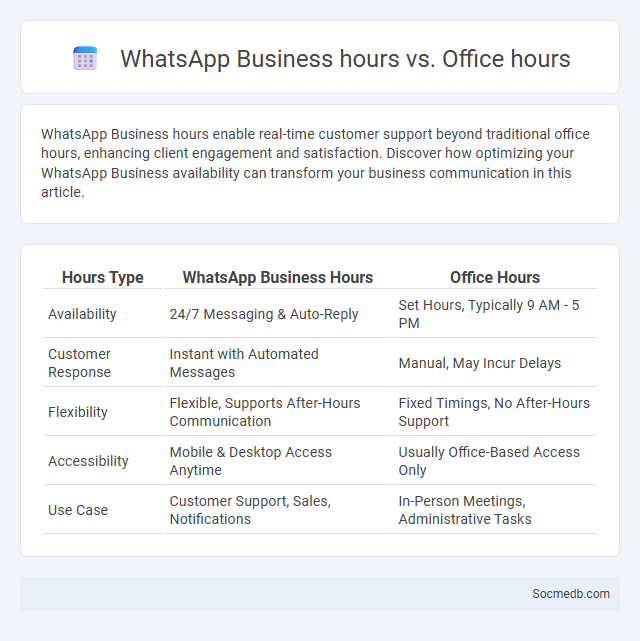 WhatsApp Business hours vs. Office hours

WhatsApp Business hours enable real-time customer support beyond traditional office hours, enhancing client engagement and satisfaction. Discover how optimizing your WhatsApp Business availability can transform your business communication in this article.

| Hours Type | WhatsApp Business Hours | Office Hours |
|---|---|---|
| Availability | 24/7 Messaging & Auto-Reply | Set Hours, Typically 9 AM - 5 PM |
| Customer Response | Instant with Automated Messages | Manual, May Incur Delays |
| Flexibility | Flexible, Supports After-Hours Communication | Fixed Timings, No After-Hours Support |
| Accessibility | Mobile & Desktop Access Anytime | Usually Office-Based Access Only |
| Use Case | Customer Support, Sales, Notifications | In-Person Meetings, Administrative Tasks |

Socmedb.com