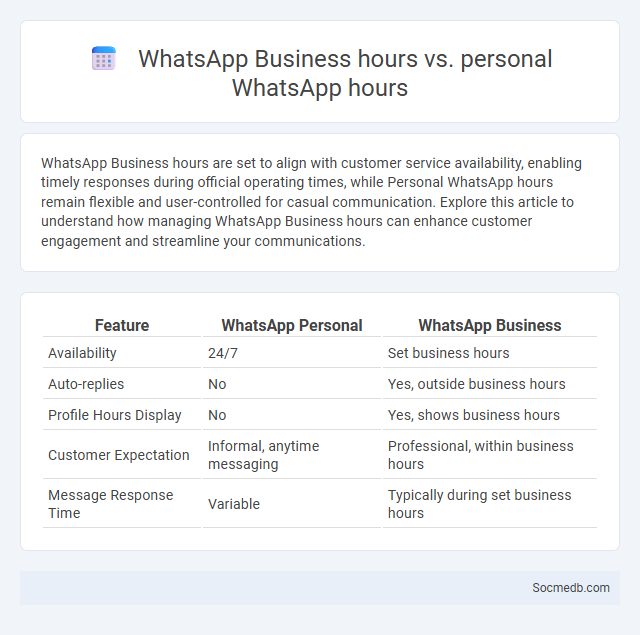 WhatsApp Business hours vs. personal WhatsApp hours

WhatsApp Business hours are set to align with customer service availability, enabling timely responses during official operating times, while Personal WhatsApp hours remain flexible and user-controlled for casual communication. Explore this article to understand how managing WhatsApp Business hours can enhance customer engagement and streamline your communications.

| Feature | WhatsApp Personal | WhatsApp Business |
|---|---|---|
| Availability | 24/7 | Set business hours |
| Auto-replies | No | Yes, outside business hours |
| Profile Hours Display | No | Yes, shows business hours |
| Customer Expectation | Informal, anytime messaging | Professional, within business hours |
| Message Response Time | Variable | Typically during set business hours |

Socmedb.com