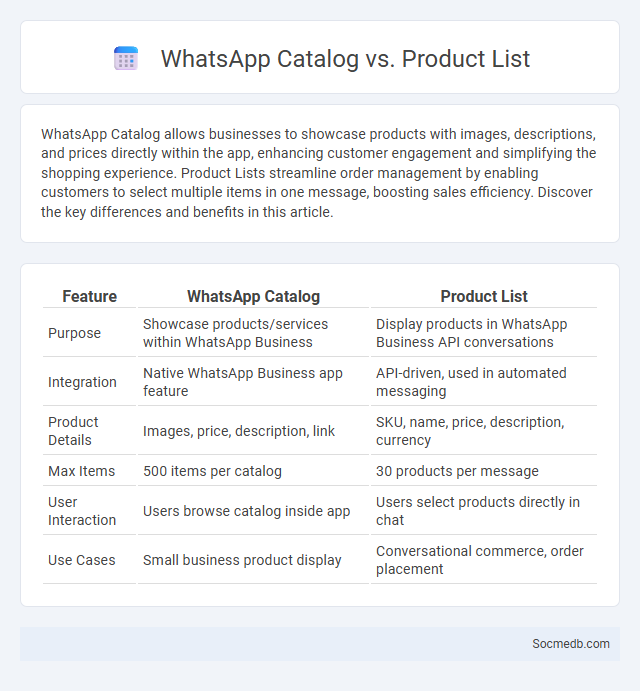 WhatsApp Catalog vs. Product List

WhatsApp Catalog allows businesses to showcase products with images, descriptions, and prices directly within the app, enhancing customer engagement and simplifying the shopping experience. Product Lists streamline order management by enabling customers to select multiple items in one message, boosting sales efficiency. Discover the key differences and benefits in this article.

| Feature | WhatsApp Catalog | Product List |
|---|---|---|
| Purpose | Showcase products/services within WhatsApp Business | Display products in WhatsApp Business API conversations |
| Integration | Native WhatsApp Business app feature | API-driven, used in automated messaging |
| Product Details | Images, price, description, link | SKU, name, price, description, currency |
| Max Items | 500 items per catalog | 30 products per message |
| User Interaction | Users browse catalog inside app | Users select products directly in chat |
| Use Cases | Small business product display | Conversational commerce, order placement |

Socmedb.com