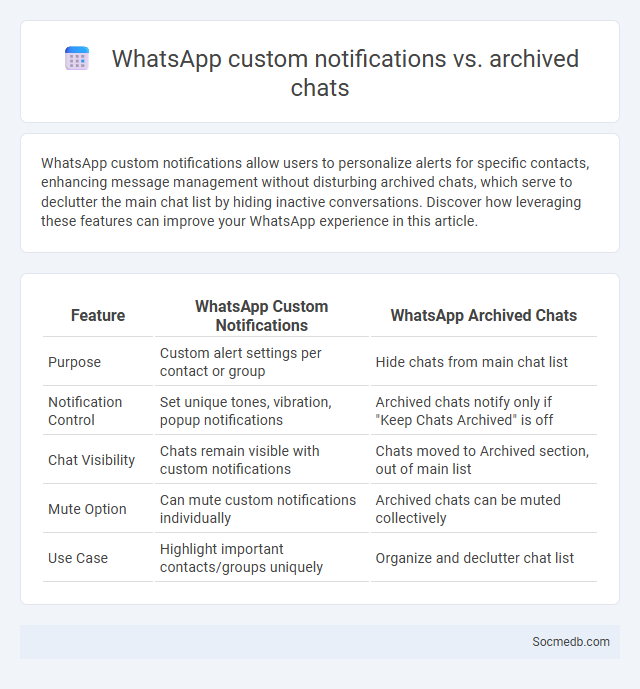 WhatsApp custom notifications vs. archived chats

WhatsApp custom notifications allow users to personalize alerts for specific contacts, enhancing message management without disturbing archived chats, which serve to declutter the main chat list by hiding inactive conversations. Discover how leveraging these features can improve your WhatsApp experience in this article.

| Feature | WhatsApp Custom Notifications | WhatsApp Archived Chats |
|---|---|---|
| Purpose | Custom alert settings per contact or group | Hide chats from main chat list |
| Notification Control | Set unique tones, vibration, popup notifications | Archived chats notify only if "Keep Chats Archived" is off |
| Chat Visibility | Chats remain visible with custom notifications | Chats moved to Archived section, out of main list |
| Mute Option | Can mute custom notifications individually | Archived chats can be muted collectively |
| Use Case | Highlight important contacts/groups uniquely | Organize and declutter chat list |

Socmedb.com