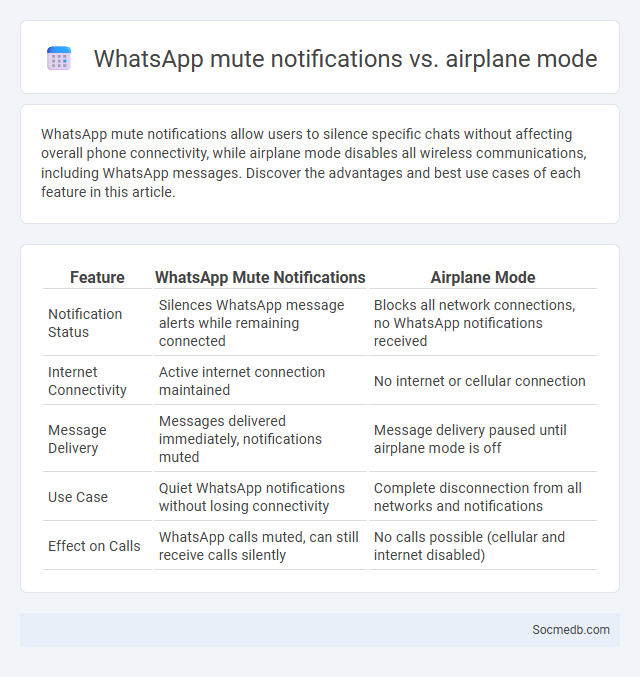 WhatsApp mute notifications vs. airplane mode

WhatsApp mute notifications allow users to silence specific chats without affecting overall phone connectivity, while airplane mode disables all wireless communications, including WhatsApp messages. Discover the advantages and best use cases of each feature in this article.

| Feature | WhatsApp Mute Notifications | Airplane Mode |
|---|---|---|
| Notification Status | Silences WhatsApp message alerts while remaining connected | Blocks all network connections, no WhatsApp notifications received |
| Internet Connectivity | Active internet connection maintained | No internet or cellular connection |
| Message Delivery | Messages delivered immediately, notifications muted | Message delivery paused until airplane mode is off |
| Use Case | Quiet WhatsApp notifications without losing connectivity | Complete disconnection from all networks and notifications |
| Effect on Calls | WhatsApp calls muted, can still receive calls silently | No calls possible (cellular and internet disabled) |

Socmedb.com