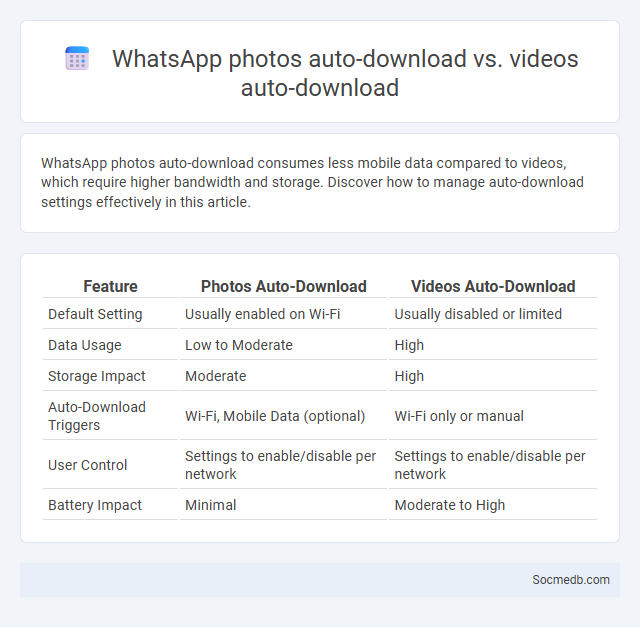 WhatsApp photos auto-download vs. videos auto-download

WhatsApp photos auto-download consumes less mobile data compared to videos, which require higher bandwidth and storage. Discover how to manage auto-download settings effectively in this article.

| Feature | Photos Auto-Download | Videos Auto-Download |
|---|---|---|
| Default Setting | Usually enabled on Wi-Fi | Usually disabled or limited |
| Data Usage | Low to Moderate | High |
| Storage Impact | Moderate | High |
| Auto-Download Triggers | Wi-Fi, Mobile Data (optional) | Wi-Fi only or manual |
| User Control | Settings to enable/disable per network | Settings to enable/disable per network |
| Battery Impact | Minimal | Moderate to High |

Socmedb.com