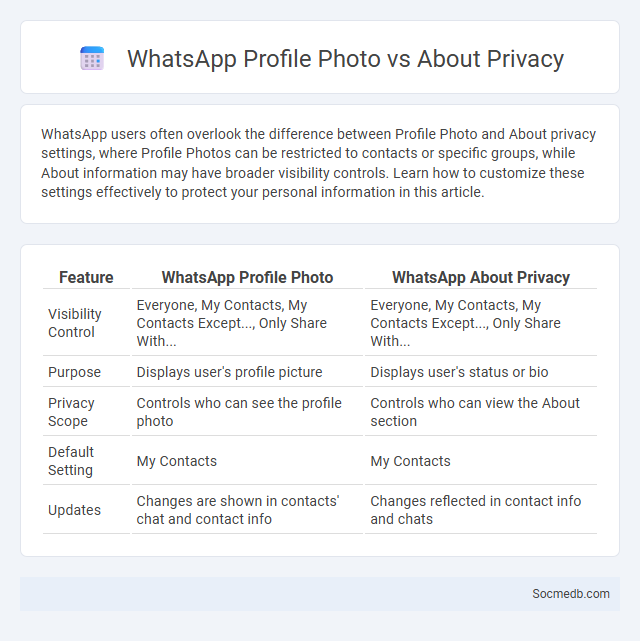 WhatsApp Profile Photo vs About Privacy

WhatsApp users often overlook the difference between Profile Photo and About privacy settings, where Profile Photos can be restricted to contacts or specific groups, while About information may have broader visibility controls. Learn how to customize these settings effectively to protect your personal information in this article.

| Feature | WhatsApp Profile Photo | WhatsApp About Privacy |
|---|---|---|
| Visibility Control | Everyone, My Contacts, My Contacts Except..., Only Share With... | Everyone, My Contacts, My Contacts Except..., Only Share With... |
| Purpose | Displays user's profile picture | Displays user's status or bio |
| Privacy Scope | Controls who can see the profile photo | Controls who can view the About section |
| Default Setting | My Contacts | My Contacts |
| Updates | Changes are shown in contacts' chat and contact info | Changes reflected in contact info and chats |

Socmedb.com