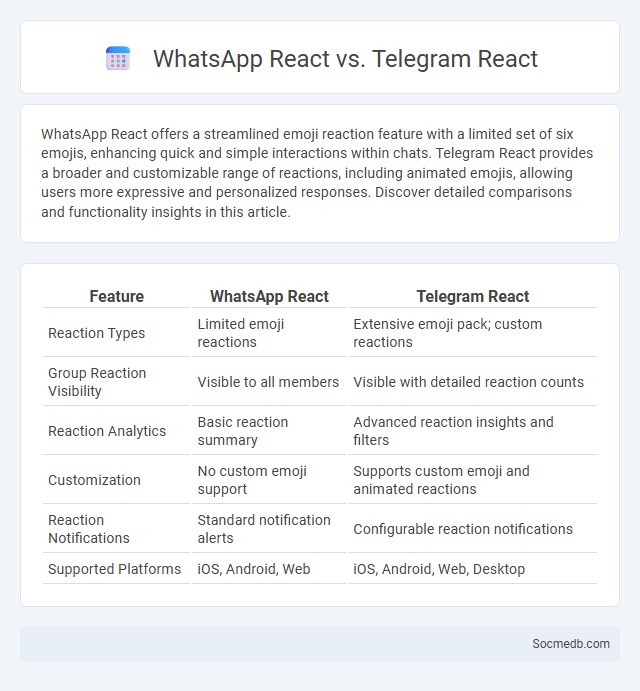 WhatsApp React vs. Telegram React

WhatsApp React offers a streamlined emoji reaction feature with a limited set of six emojis, enhancing quick and simple interactions within chats. Telegram React provides a broader and customizable range of reactions, including animated emojis, allowing users more expressive and personalized responses. Discover detailed comparisons and functionality insights in this article.

| Feature | WhatsApp React | Telegram React |
|---|---|---|
| Reaction Types | Limited emoji reactions | Extensive emoji pack; custom reactions |
| Group Reaction Visibility | Visible to all members | Visible with detailed reaction counts |
| Reaction Analytics | Basic reaction summary | Advanced reaction insights and filters |
| Customization | No custom emoji support | Supports custom emoji and animated reactions |
| Reaction Notifications | Standard notification alerts | Configurable reaction notifications |
| Supported Platforms | iOS, Android, Web | iOS, Android, Web, Desktop |

Socmedb.com