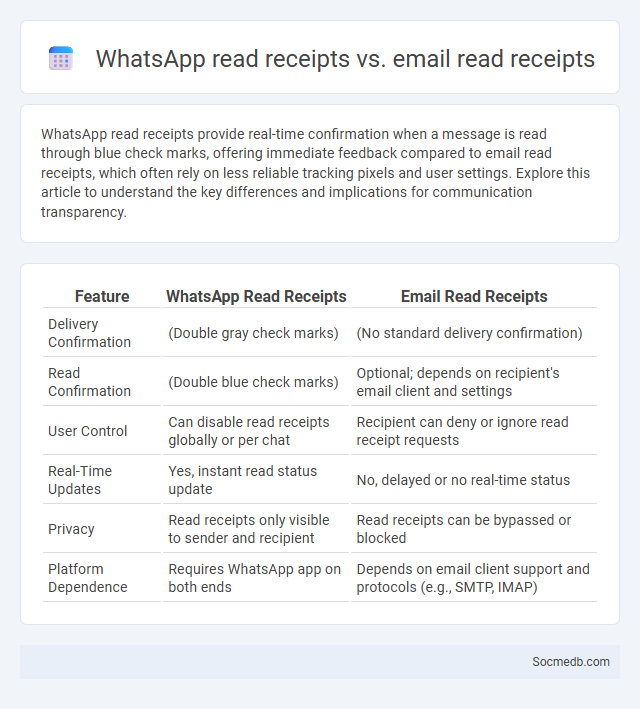 WhatsApp read receipts vs. email read receipts

WhatsApp read receipts provide real-time confirmation when a message is read through blue check marks, offering immediate feedback compared to email read receipts, which often rely on less reliable tracking pixels and user settings. Explore this article to understand the key differences and implications for communication transparency.

| Feature | WhatsApp Read Receipts | Email Read Receipts |
|---|---|---|
| Delivery Confirmation | (Double gray check marks) | (No standard delivery confirmation) |
| Read Confirmation | (Double blue check marks) | Optional; depends on recipient's email client and settings |
| User Control | Can disable read receipts globally or per chat | Recipient can deny or ignore read receipt requests |
| Real-Time Updates | Yes, instant read status update | No, delayed or no real-time status |
| Privacy | Read receipts only visible to sender and recipient | Read receipts can be bypassed or blocked |
| Platform Dependence | Requires WhatsApp app on both ends | Depends on email client support and protocols (e.g., SMTP, IMAP) |

Socmedb.com