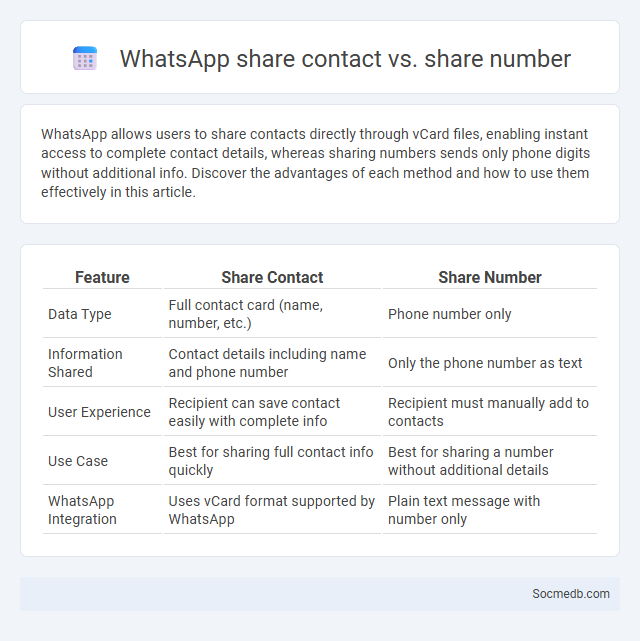 WhatsApp share contact vs. share number

WhatsApp allows users to share contacts directly through vCard files, enabling instant access to complete contact details, whereas sharing numbers sends only phone digits without additional info. Discover the advantages of each method and how to use them effectively in this article.

| Feature | Share Contact | Share Number |
|---|---|---|
| Data Type | Full contact card (name, number, etc.) | Phone number only |
| Information Shared | Contact details including name and phone number | Only the phone number as text |
| User Experience | Recipient can save contact easily with complete info | Recipient must manually add to contacts |
| Use Case | Best for sharing full contact info quickly | Best for sharing a number without additional details |
| WhatsApp Integration | Uses vCard format supported by WhatsApp | Plain text message with number only |

Socmedb.com