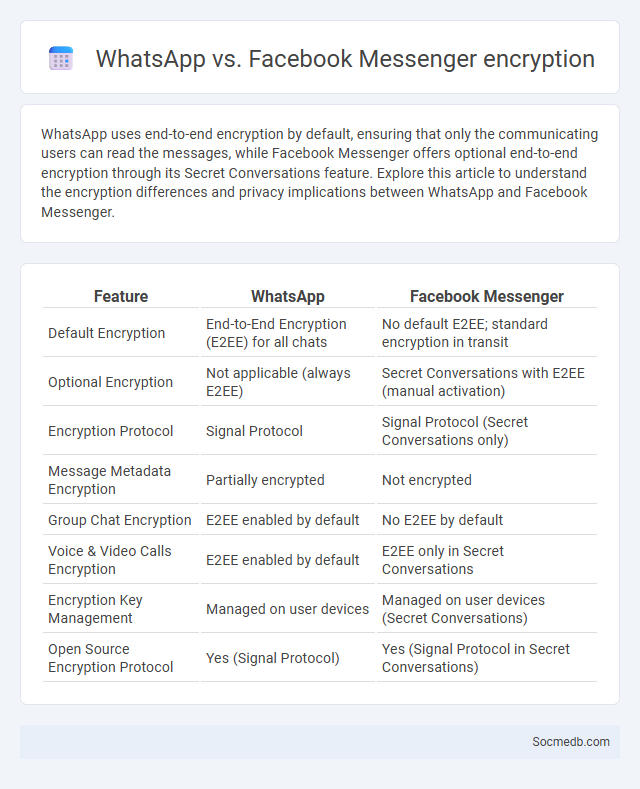 WhatsApp vs. Facebook Messenger encryption

WhatsApp uses end-to-end encryption by default, ensuring that only the communicating users can read the messages, while Facebook Messenger offers optional end-to-end encryption through its Secret Conversations feature. Explore this article to understand the encryption differences and privacy implications between WhatsApp and Facebook Messenger.

| Feature | WhatsApp | Facebook Messenger |
|---|---|---|
| Default Encryption | End-to-End Encryption (E2EE) for all chats | No default E2EE; standard encryption in transit |
| Optional Encryption | Not applicable (always E2EE) | Secret Conversations with E2EE (manual activation) |
| Encryption Protocol | Signal Protocol | Signal Protocol (Secret Conversations only) |
| Message Metadata Encryption | Partially encrypted | Not encrypted |
| Group Chat Encryption | E2EE enabled by default | No E2EE by default |
| Voice & Video Calls Encryption | E2EE enabled by default | E2EE only in Secret Conversations |
| Encryption Key Management | Managed on user devices | Managed on user devices (Secret Conversations) |
| Open Source Encryption Protocol | Yes (Signal Protocol) | Yes (Signal Protocol in Secret Conversations) |

Socmedb.com