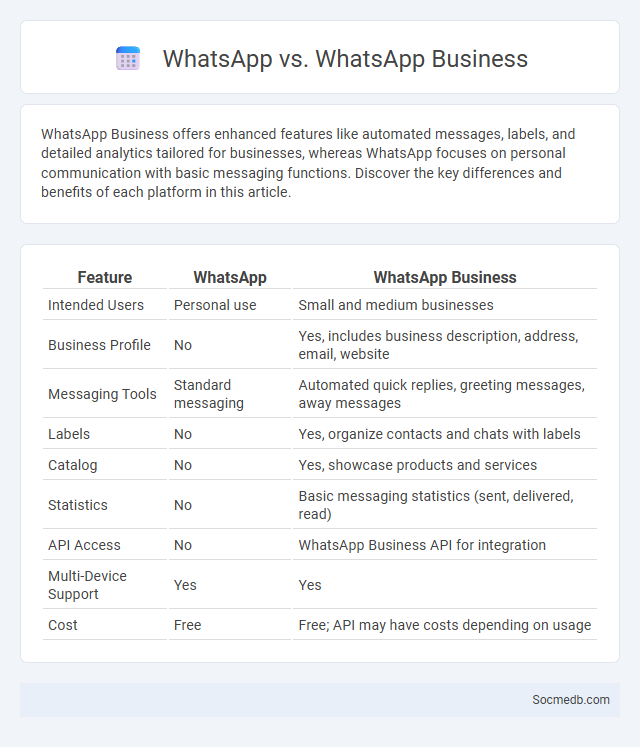 WhatsApp vs. WhatsApp Business

WhatsApp Business offers enhanced features like automated messages, labels, and detailed analytics tailored for businesses, whereas WhatsApp focuses on personal communication with basic messaging functions. Discover the key differences and benefits of each platform in this article.

| Feature | WhatsApp | WhatsApp Business |
|---|---|---|
| Intended Users | Personal use | Small and medium businesses |
| Business Profile | No | Yes, includes business description, address, email, website |
| Messaging Tools | Standard messaging | Automated quick replies, greeting messages, away messages |
| Labels | No | Yes, organize contacts and chats with labels |
| Catalog | No | Yes, showcase products and services |
| Statistics | No | Basic messaging statistics (sent, delivered, read) |
| API Access | No | WhatsApp Business API for integration |
| Multi-Device Support | Yes | Yes |
| Cost | Free | Free; API may have costs depending on usage |

Socmedb.com