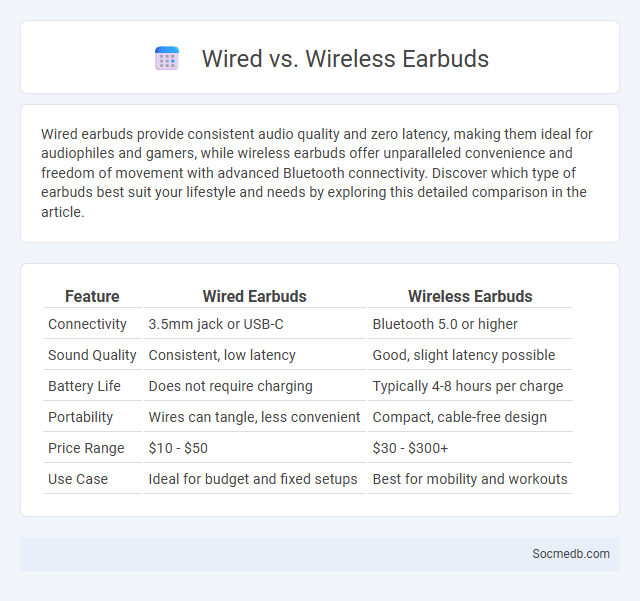 Wired vs. Wireless Earbuds

Wired earbuds provide consistent audio quality and zero latency, making them ideal for audiophiles and gamers, while wireless earbuds offer unparalleled convenience and freedom of movement with advanced Bluetooth connectivity. Discover which type of earbuds best suit your lifestyle and needs by exploring this detailed comparison in the article.

| Feature | Wired Earbuds | Wireless Earbuds |
|---|---|---|
| Connectivity | 3.5mm jack or USB-C | Bluetooth 5.0 or higher |
| Sound Quality | Consistent, low latency | Good, slight latency possible |
| Battery Life | Does not require charging | Typically 4-8 hours per charge |
| Portability | Wires can tangle, less convenient | Compact, cable-free design |
| Price Range | \$10 - \$50 | \$30 - \$300+ |
| Use Case | Ideal for budget and fixed setups | Best for mobility and workouts |

Socmedb.com