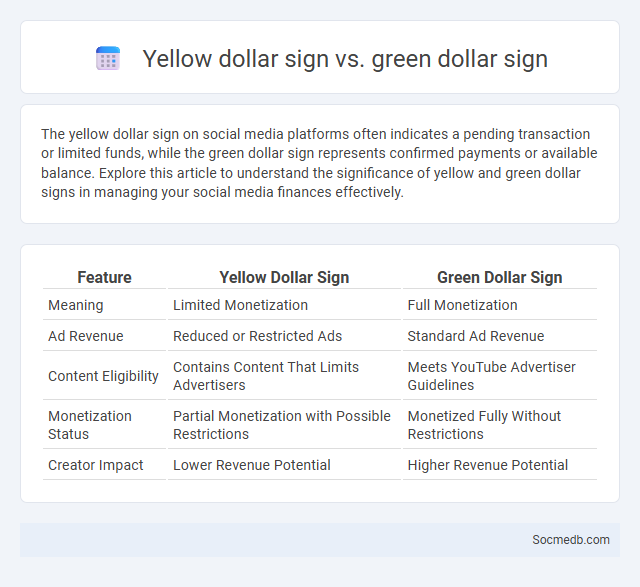 Yellow dollar sign vs. green dollar sign

The yellow dollar sign on social media platforms often indicates a pending transaction or limited funds, while the green dollar sign represents confirmed payments or available balance. Explore this article to understand the significance of yellow and green dollar signs in managing your social media finances effectively.

| Feature | Yellow Dollar Sign | Green Dollar Sign |
|---|---|---|
| Meaning | Limited Monetization | Full Monetization |
| Ad Revenue | Reduced or Restricted Ads | Standard Ad Revenue |
| Content Eligibility | Contains Content That Limits Advertisers | Meets YouTube Advertiser Guidelines |
| Monetization Status | Partial Monetization with Possible Restrictions | Monetized Fully Without Restrictions |
| Creator Impact | Lower Revenue Potential | Higher Revenue Potential |

Socmedb.com