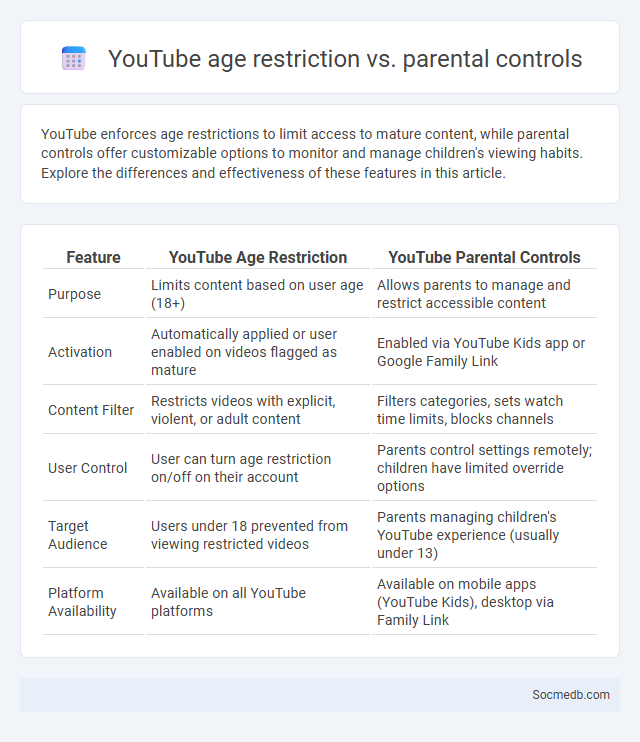 YouTube age restriction vs. parental controls

YouTube enforces age restrictions to limit access to mature content, while parental controls offer customizable options to monitor and manage children's viewing habits. Explore the differences and effectiveness of these features in this article.

| Feature | YouTube Age Restriction | YouTube Parental Controls |
|---|---|---|
| Purpose | Limits content based on user age (18+) | Allows parents to manage and restrict accessible content |
| Activation | Automatically applied or user enabled on videos flagged as mature | Enabled via YouTube Kids app or Google Family Link |
| Content Filter | Restricts videos with explicit, violent, or adult content | Filters categories, sets watch time limits, blocks channels |
| User Control | User can turn age restriction on/off on their account | Parents control settings remotely; children have limited override options |
| Target Audience | Users under 18 prevented from viewing restricted videos | Parents managing children's YouTube experience (usually under 13) |
| Platform Availability | Available on all YouTube platforms | Available on mobile apps (YouTube Kids), desktop via Family Link |

Socmedb.com