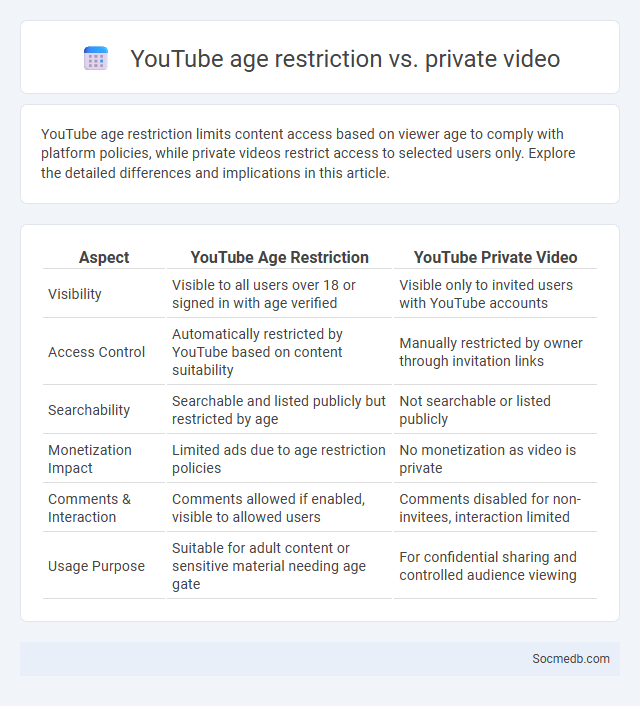 YouTube age restriction vs. private video

YouTube age restriction limits content access based on viewer age to comply with platform policies, while private videos restrict access to selected users only. Explore the detailed differences and implications in this article.

| Aspect | YouTube Age Restriction | YouTube Private Video |
|---|---|---|
| Visibility | Visible to all users over 18 or signed in with age verified | Visible only to invited users with YouTube accounts |
| Access Control | Automatically restricted by YouTube based on content suitability | Manually restricted by owner through invitation links |
| Searchability | Searchable and listed publicly but restricted by age | Not searchable or listed publicly |
| Monetization Impact | Limited ads due to age restriction policies | No monetization as video is private |
| Comments & Interaction | Comments allowed if enabled, visible to allowed users | Comments disabled for non-invitees, interaction limited |
| Usage Purpose | Suitable for adult content or sensitive material needing age gate | For confidential sharing and controlled audience viewing |

Socmedb.com