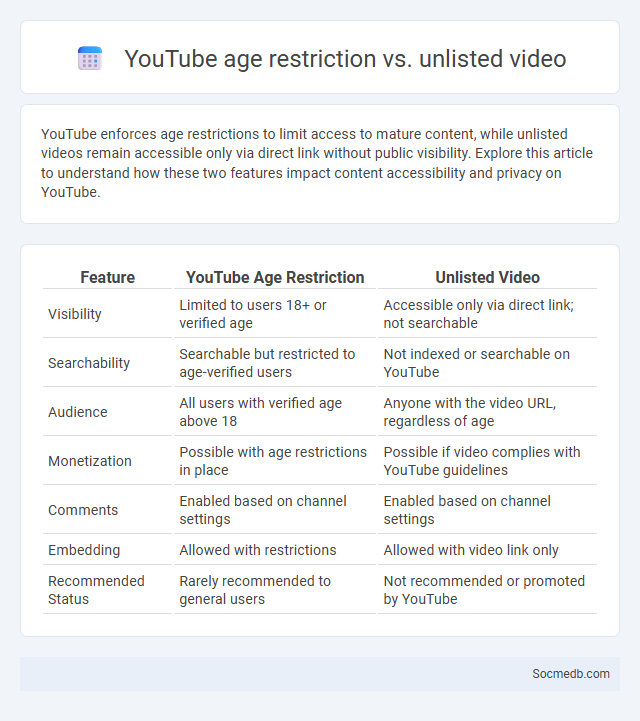 YouTube age restriction vs. unlisted video

YouTube enforces age restrictions to limit access to mature content, while unlisted videos remain accessible only via direct link without public visibility. Explore this article to understand how these two features impact content accessibility and privacy on YouTube.

| Feature | YouTube Age Restriction | Unlisted Video |
|---|---|---|
| Visibility | Limited to users 18+ or verified age | Accessible only via direct link; not searchable |
| Searchability | Searchable but restricted to age-verified users | Not indexed or searchable on YouTube |
| Audience | All users with verified age above 18 | Anyone with the video URL, regardless of age |
| Monetization | Possible with age restrictions in place | Possible if video complies with YouTube guidelines |
| Comments | Enabled based on channel settings | Enabled based on channel settings |
| Embedding | Allowed with restrictions | Allowed with video link only |
| Recommended Status | Rarely recommended to general users | Not recommended or promoted by YouTube |

Socmedb.com