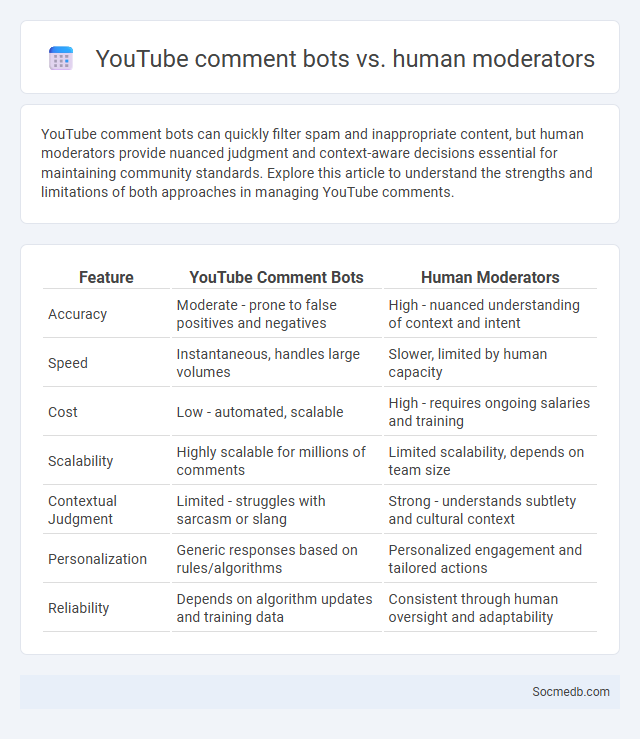 YouTube comment bots vs. human moderators

YouTube comment bots can quickly filter spam and inappropriate content, but human moderators provide nuanced judgment and context-aware decisions essential for maintaining community standards. Explore this article to understand the strengths and limitations of both approaches in managing YouTube comments.

| Feature | YouTube Comment Bots | Human Moderators |
|---|---|---|
| Accuracy | Moderate - prone to false positives and negatives | High - nuanced understanding of context and intent |
| Speed | Instantaneous, handles large volumes | Slower, limited by human capacity |
| Cost | Low - automated, scalable | High - requires ongoing salaries and training |
| Scalability | Highly scalable for millions of comments | Limited scalability, depends on team size |
| Contextual Judgment | Limited - struggles with sarcasm or slang | Strong - understands subtlety and cultural context |
| Personalization | Generic responses based on rules/algorithms | Personalized engagement and tailored actions |
| Reliability | Depends on algorithm updates and training data | Consistent through human oversight and adaptability |

Socmedb.com