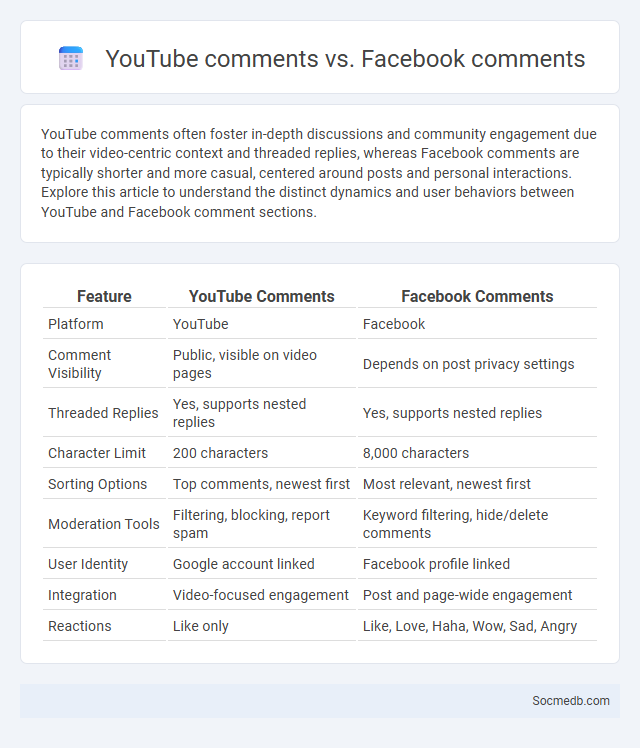 YouTube comments vs. Facebook comments

YouTube comments often foster in-depth discussions and community engagement due to their video-centric context and threaded replies, whereas Facebook comments are typically shorter and more casual, centered around posts and personal interactions. Explore this article to understand the distinct dynamics and user behaviors between YouTube and Facebook comment sections.

| Feature | YouTube Comments | Facebook Comments |
|---|---|---|
| Platform | YouTube | Facebook |
| Comment Visibility | Public, visible on video pages | Depends on post privacy settings |
| Threaded Replies | Yes, supports nested replies | Yes, supports nested replies |
| Character Limit | 200 characters | 8,000 characters |
| Sorting Options | Top comments, newest first | Most relevant, newest first |
| Moderation Tools | Filtering, blocking, report spam | Keyword filtering, hide/delete comments |
| User Identity | Google account linked | Facebook profile linked |
| Integration | Video-focused engagement | Post and page-wide engagement |
| Reactions | Like only | Like, Love, Haha, Wow, Sad, Angry |

Socmedb.com