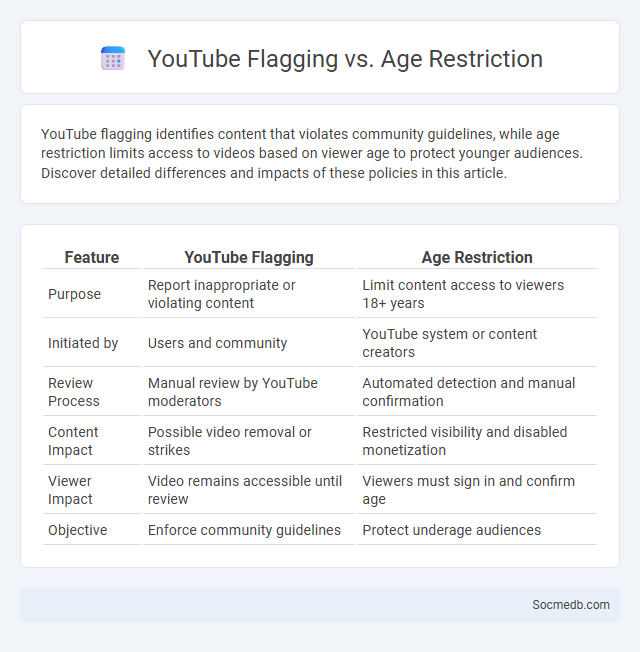 YouTube Flagging vs. Age Restriction

YouTube flagging identifies content that violates community guidelines, while age restriction limits access to videos based on viewer age to protect younger audiences. Discover detailed differences and impacts of these policies in this article.

| Feature | YouTube Flagging | Age Restriction |
|---|---|---|
| Purpose | Report inappropriate or violating content | Limit content access to viewers 18+ years |
| Initiated by | Users and community | YouTube system or content creators |
| Review Process | Manual review by YouTube moderators | Automated detection and manual confirmation |
| Content Impact | Possible video removal or strikes | Restricted visibility and disabled monetization |
| Viewer Impact | Video remains accessible until review | Viewers must sign in and confirm age |
| Objective | Enforce community guidelines | Protect underage audiences |

Socmedb.com