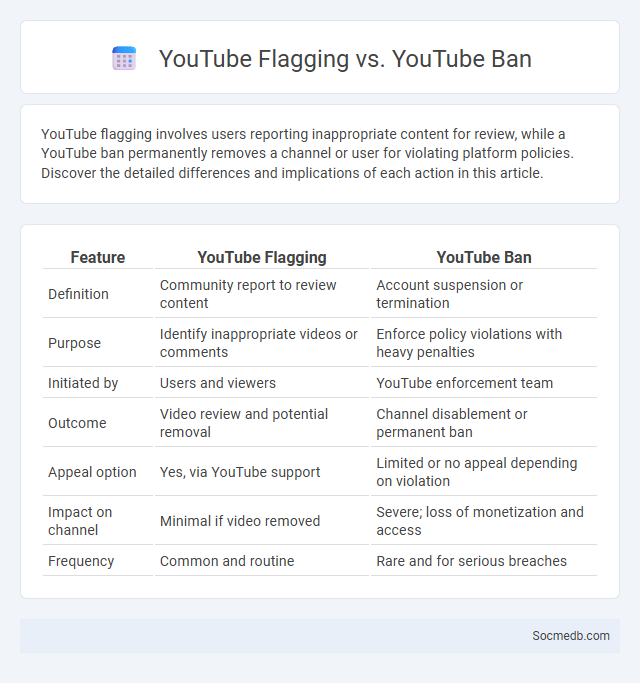 YouTube Flagging vs. YouTube Ban

YouTube flagging involves users reporting inappropriate content for review, while a YouTube ban permanently removes a channel or user for violating platform policies. Discover the detailed differences and implications of each action in this article.

| Feature | YouTube Flagging | YouTube Ban |
|---|---|---|
| Definition | Community report to review content | Account suspension or termination |
| Purpose | Identify inappropriate videos or comments | Enforce policy violations with heavy penalties |
| Initiated by | Users and viewers | YouTube enforcement team |
| Outcome | Video review and potential removal | Channel disablement or permanent ban |
| Appeal option | Yes, via YouTube support | Limited or no appeal depending on violation |
| Impact on channel | Minimal if video removed | Severe; loss of monetization and access |
| Frequency | Common and routine | Rare and for serious breaches |

Socmedb.com