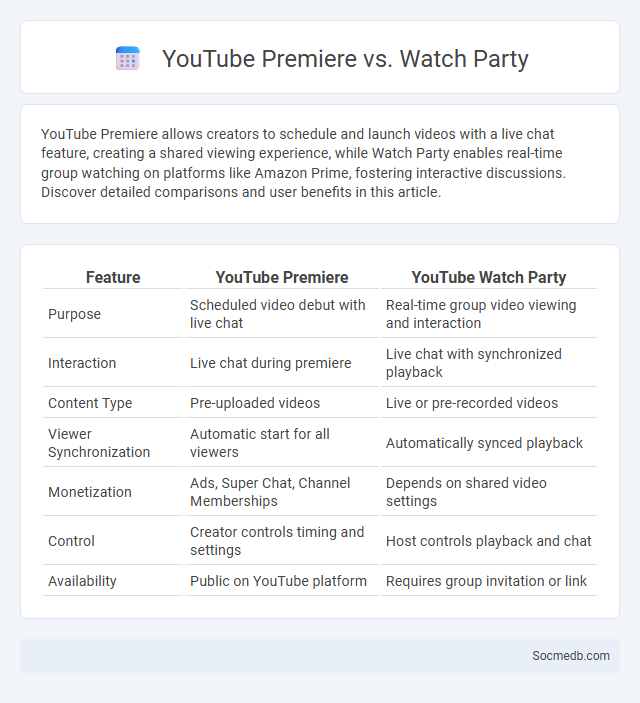 YouTube Premiere vs. Watch Party

YouTube Premiere allows creators to schedule and launch videos with a live chat feature, creating a shared viewing experience, while Watch Party enables real-time group watching on platforms like Amazon Prime, fostering interactive discussions. Discover detailed comparisons and user benefits in this article.

| Feature | YouTube Premiere | YouTube Watch Party |
|---|---|---|
| Purpose | Scheduled video debut with live chat | Real-time group video viewing and interaction |
| Interaction | Live chat during premiere | Live chat with synchronized playback |
| Content Type | Pre-uploaded videos | Live or pre-recorded videos |
| Viewer Synchronization | Automatic start for all viewers | Automatically synced playback |
| Monetization | Ads, Super Chat, Channel Memberships | Depends on shared video settings |
| Control | Creator controls timing and settings | Host controls playback and chat |
| Availability | Public on YouTube platform | Requires group invitation or link |

Socmedb.com