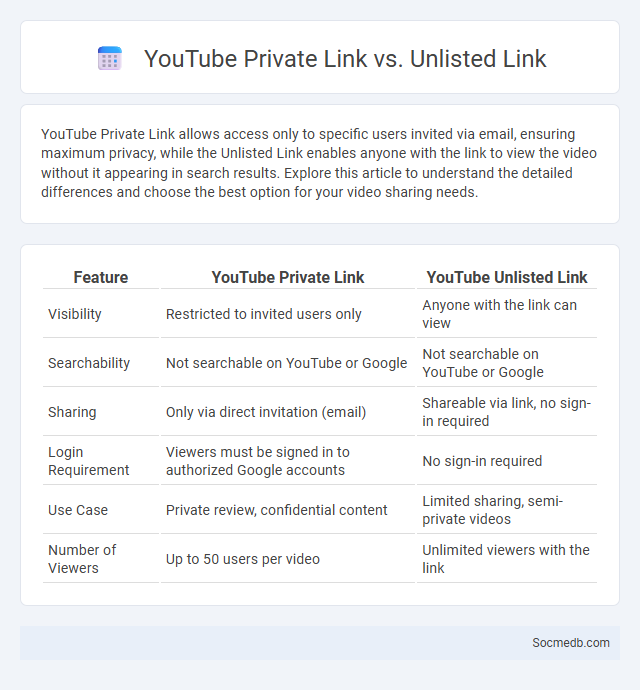 YouTube Private Link vs. Unlisted Link

YouTube Private Link allows access only to specific users invited via email, ensuring maximum privacy, while the Unlisted Link enables anyone with the link to view the video without it appearing in search results. Explore this article to understand the detailed differences and choose the best option for your video sharing needs.

| Feature | YouTube Private Link | YouTube Unlisted Link |
|---|---|---|
| Visibility | Restricted to invited users only | Anyone with the link can view |
| Searchability | Not searchable on YouTube or Google | Not searchable on YouTube or Google |
| Sharing | Only via direct invitation (email) | Shareable via link, no sign-in required |
| Login Requirement | Viewers must be signed in to authorized Google accounts | No sign-in required |
| Use Case | Private review, confidential content | Limited sharing, semi-private videos |
| Number of Viewers | Up to 50 users per video | Unlimited viewers with the link |

Socmedb.com