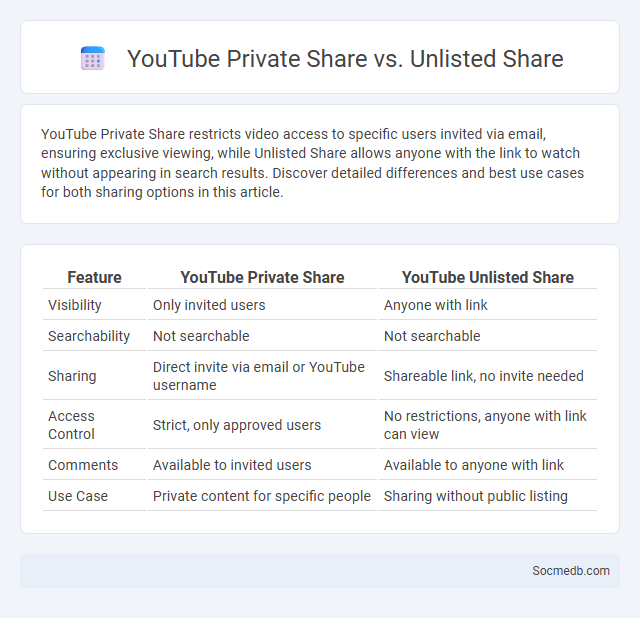 YouTube Private Share vs. Unlisted Share

YouTube Private Share restricts video access to specific users invited via email, ensuring exclusive viewing, while Unlisted Share allows anyone with the link to watch without appearing in search results. Discover detailed differences and best use cases for both sharing options in this article.

| Feature | YouTube Private Share | YouTube Unlisted Share |
|---|---|---|
| Visibility | Only invited users | Anyone with link |
| Searchability | Not searchable | Not searchable |
| Sharing | Direct invite via email or YouTube username | Shareable link, no invite needed |
| Access Control | Strict, only approved users | No restrictions, anyone with link can view |
| Comments | Available to invited users | Available to anyone with link |
| Use Case | Private content for specific people | Sharing without public listing |

Socmedb.com