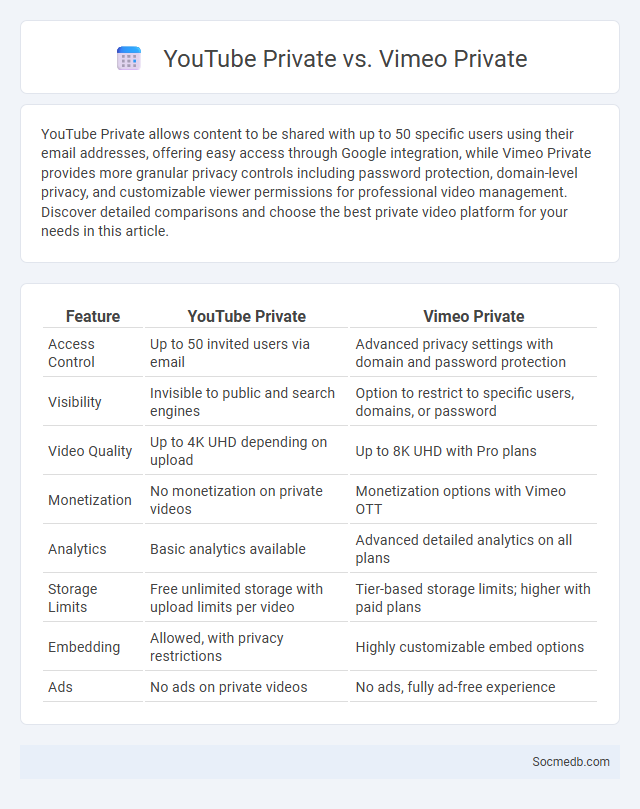 YouTube Private vs. Vimeo Private

YouTube Private allows content to be shared with up to 50 specific users using their email addresses, offering easy access through Google integration, while Vimeo Private provides more granular privacy controls including password protection, domain-level privacy, and customizable viewer permissions for professional video management. Discover detailed comparisons and choose the best private video platform for your needs in this article.

| Feature | YouTube Private | Vimeo Private |
|---|---|---|
| Access Control | Up to 50 invited users via email | Advanced privacy settings with domain and password protection |
| Visibility | Invisible to public and search engines | Option to restrict to specific users, domains, or password |
| Video Quality | Up to 4K UHD depending on upload | Up to 8K UHD with Pro plans |
| Monetization | No monetization on private videos | Monetization options with Vimeo OTT |
| Analytics | Basic analytics available | Advanced detailed analytics on all plans |
| Storage Limits | Free unlimited storage with upload limits per video | Tier-based storage limits; higher with paid plans |
| Embedding | Allowed, with privacy restrictions | Highly customizable embed options |
| Ads | No ads on private videos | No ads, fully ad-free experience |

Socmedb.com