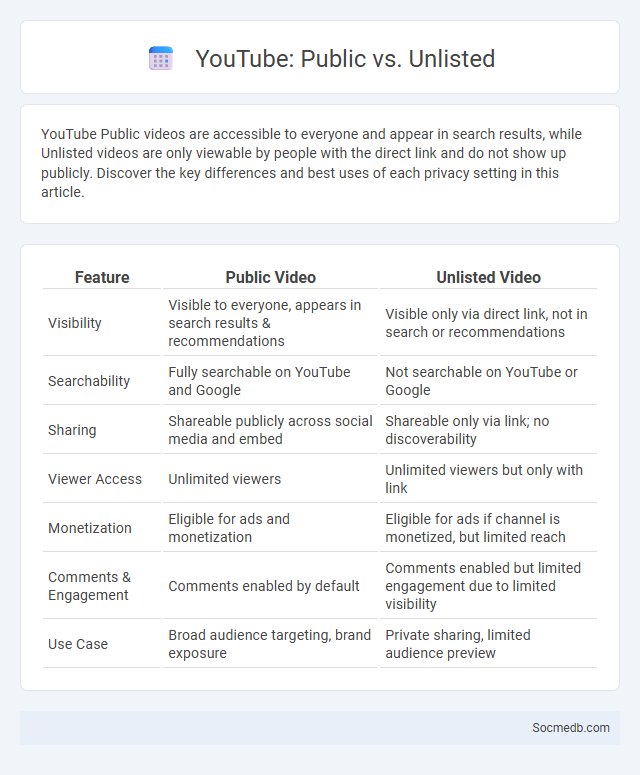 YouTube: Public vs. Unlisted

YouTube Public videos are accessible to everyone and appear in search results, while Unlisted videos are only viewable by people with the direct link and do not show up publicly. Discover the key differences and best uses of each privacy setting in this article.

| Feature | Public Video | Unlisted Video |
|---|---|---|
| Visibility | Visible to everyone, appears in search results & recommendations | Visible only via direct link, not in search or recommendations |
| Searchability | Fully searchable on YouTube and Google | Not searchable on YouTube or Google |
| Sharing | Shareable publicly across social media and embed | Shareable only via link; no discoverability |
| Viewer Access | Unlimited viewers | Unlimited viewers but only with link |
| Monetization | Eligible for ads and monetization | Eligible for ads if channel is monetized, but limited reach |
| Comments & Engagement | Comments enabled by default | Comments enabled but limited engagement due to limited visibility |
| Use Case | Broad audience targeting, brand exposure | Private sharing, limited audience preview |

Socmedb.com