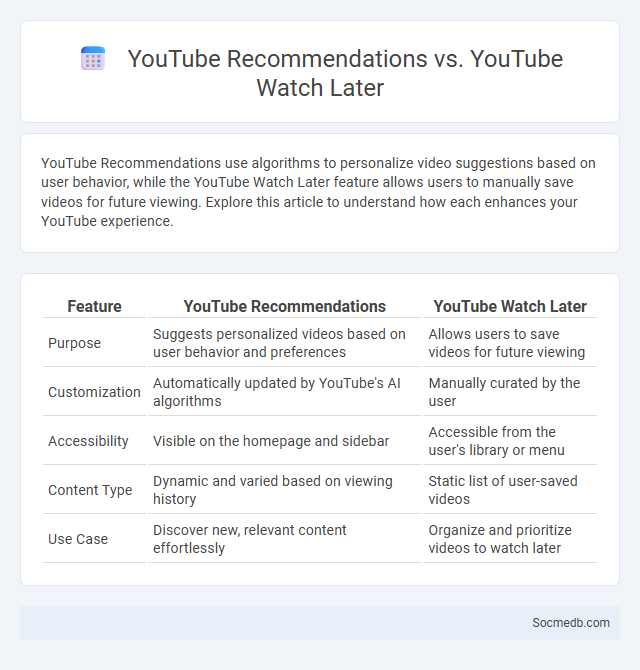 YouTube Recommendations vs. YouTube Watch Later

YouTube Recommendations use algorithms to personalize video suggestions based on user behavior, while the YouTube Watch Later feature allows users to manually save videos for future viewing. Explore this article to understand how each enhances your YouTube experience.

| Feature | YouTube Recommendations | YouTube Watch Later |
|---|---|---|
| Purpose | Suggests personalized videos based on user behavior and preferences | Allows users to save videos for future viewing |
| Customization | Automatically updated by YouTube's AI algorithms | Manually curated by the user |
| Accessibility | Visible on the homepage and sidebar | Accessible from the user's library or menu |
| Content Type | Dynamic and varied based on viewing history | Static list of user-saved videos |
| Use Case | Discover new, relevant content effortlessly | Organize and prioritize videos to watch later |

Socmedb.com