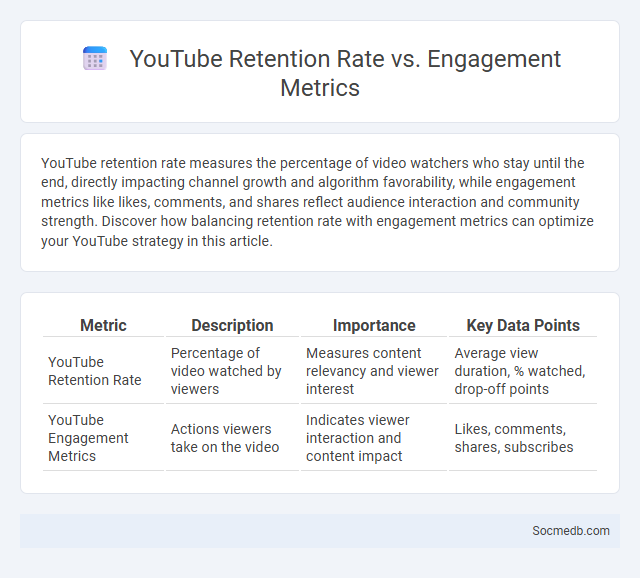 YouTube Retention Rate vs. Engagement Metrics

YouTube retention rate measures the percentage of video watchers who stay until the end, directly impacting channel growth and algorithm favorability, while engagement metrics like likes, comments, and shares reflect audience interaction and community strength. Discover how balancing retention rate with engagement metrics can optimize your YouTube strategy in this article.

| Metric | Description | Importance | Key Data Points |
|---|---|---|---|
| YouTube Retention Rate | Percentage of video watched by viewers | Measures content relevancy and viewer interest | Average view duration, % watched, drop-off points |
| YouTube Engagement Metrics | Actions viewers take on the video | Indicates viewer interaction and content impact | Likes, comments, shares, subscribes |

Socmedb.com