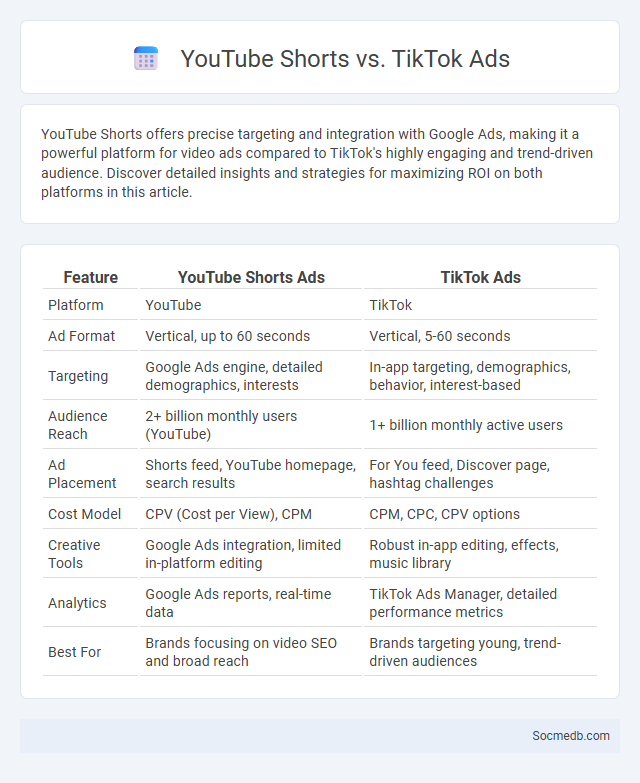 YouTube Shorts vs. TikTok Ads

YouTube Shorts offers precise targeting and integration with Google Ads, making it a powerful platform for video ads compared to TikTok's highly engaging and trend-driven audience. Discover detailed insights and strategies for maximizing ROI on both platforms in this article.

| Feature | YouTube Shorts Ads | TikTok Ads |
|---|---|---|
| Platform | YouTube | TikTok |
| Ad Format | Vertical, up to 60 seconds | Vertical, 5-60 seconds |
| Targeting | Google Ads engine, detailed demographics, interests | In-app targeting, demographics, behavior, interest-based |
| Audience Reach | 2+ billion monthly users (YouTube) | 1+ billion monthly active users |
| Ad Placement | Shorts feed, YouTube homepage, search results | For You feed, Discover page, hashtag challenges |
| Cost Model | CPV (Cost per View), CPM | CPM, CPC, CPV options |
| Creative Tools | Google Ads integration, limited in-platform editing | Robust in-app editing, effects, music library |
| Analytics | Google Ads reports, real-time data | TikTok Ads Manager, detailed performance metrics |
| Best For | Brands focusing on video SEO and broad reach | Brands targeting young, trend-driven audiences |

Socmedb.com