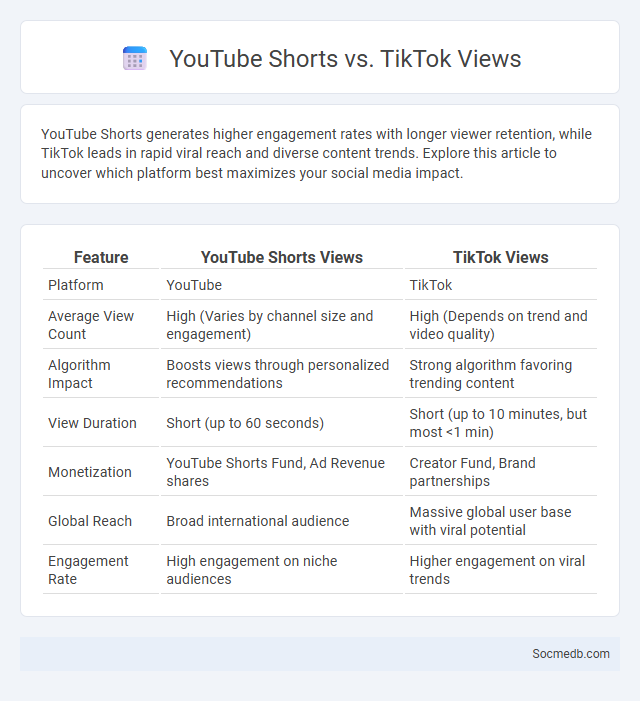 YouTube Shorts vs. TikTok Views

YouTube Shorts generates higher engagement rates with longer viewer retention, while TikTok leads in rapid viral reach and diverse content trends. Explore this article to uncover which platform best maximizes your social media impact.

| Feature | YouTube Shorts Views | TikTok Views |
|---|---|---|
| Platform | YouTube | TikTok |
| Average View Count | High (Varies by channel size and engagement) | High (Depends on trend and video quality) |
| Algorithm Impact | Boosts views through personalized recommendations | Strong algorithm favoring trending content |
| View Duration | Short (up to 60 seconds) | Short (up to 10 minutes, but most <1 min) |
| Monetization | YouTube Shorts Fund, Ad Revenue shares | Creator Fund, Brand partnerships |
| Global Reach | Broad international audience | Massive global user base with viral potential |
| Engagement Rate | High engagement on niche audiences | Higher engagement on viral trends |

Socmedb.com