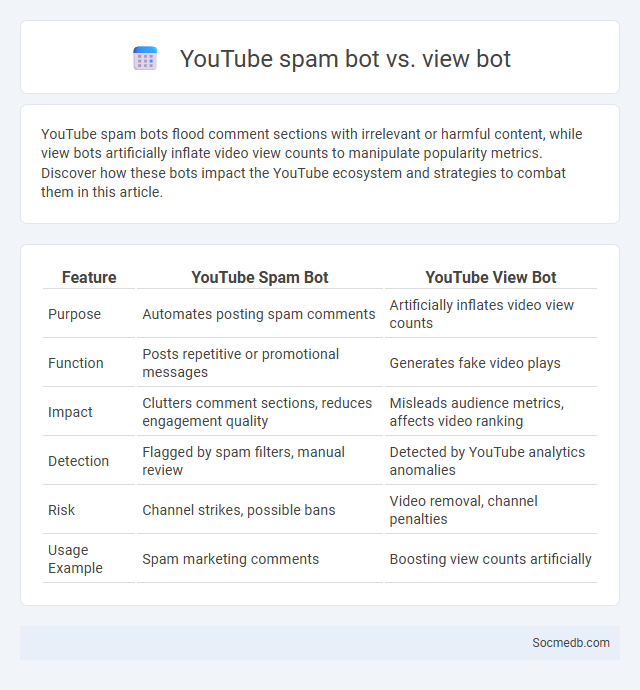 YouTube spam bot vs. view bot

YouTube spam bots flood comment sections with irrelevant or harmful content, while view bots artificially inflate video view counts to manipulate popularity metrics. Discover how these bots impact the YouTube ecosystem and strategies to combat them in this article.

| Feature | YouTube Spam Bot | YouTube View Bot |
|---|---|---|
| Purpose | Automates posting spam comments | Artificially inflates video view counts |
| Function | Posts repetitive or promotional messages | Generates fake video plays |
| Impact | Clutters comment sections, reduces engagement quality | Misleads audience metrics, affects video ranking |
| Detection | Flagged by spam filters, manual review | Detected by YouTube analytics anomalies |
| Risk | Channel strikes, possible bans | Video removal, channel penalties |
| Usage Example | Spam marketing comments | Boosting view counts artificially |

Socmedb.com