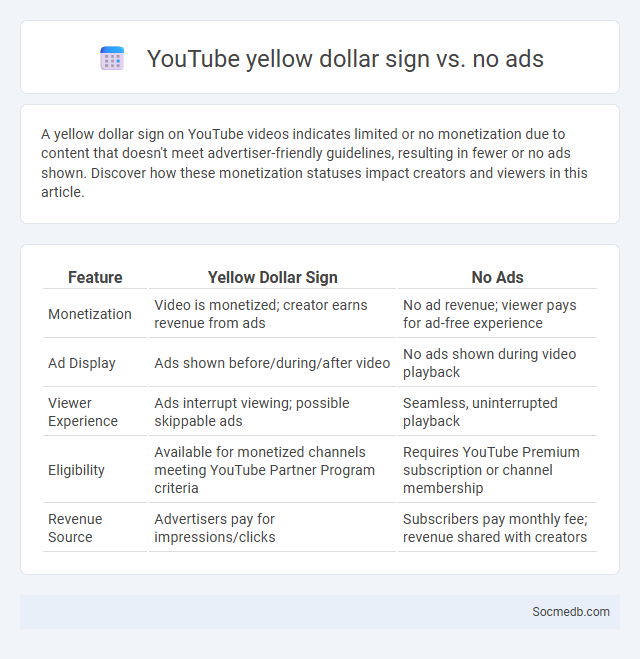 YouTube yellow dollar sign vs. no ads

A yellow dollar sign on YouTube videos indicates limited or no monetization due to content that doesn't meet advertiser-friendly guidelines, resulting in fewer or no ads shown. Discover how these monetization statuses impact creators and viewers in this article.

| Feature | Yellow Dollar Sign | No Ads |
|---|---|---|
| Monetization | Video is monetized; creator earns revenue from ads | No ad revenue; viewer pays for ad-free experience |
| Ad Display | Ads shown before/during/after video | No ads shown during video playback |
| Viewer Experience | Ads interrupt viewing; possible skippable ads | Seamless, uninterrupted playback |
| Eligibility | Available for monetized channels meeting YouTube Partner Program criteria | Requires YouTube Premium subscription or channel membership |
| Revenue Source | Advertisers pay for impressions/clicks | Subscribers pay monthly fee; revenue shared with creators |

Socmedb.com