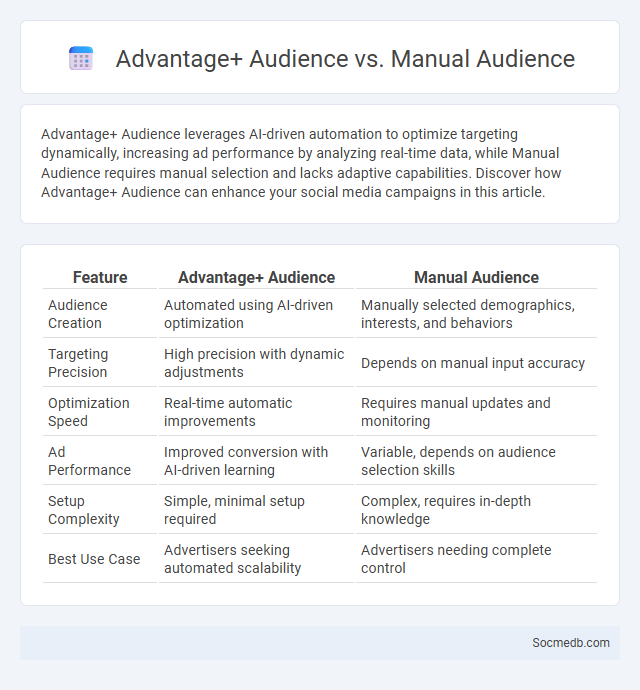 Advantage+ Audience vs. Manual Audience

Advantage+ Audience leverages AI-driven automation to optimize targeting dynamically, increasing ad performance by analyzing real-time data, while Manual Audience requires manual selection and lacks adaptive capabilities. Discover how Advantage+ Audience can enhance your social media campaigns in this article.

| Feature | Advantage+ Audience | Manual Audience |
|---|---|---|
| Audience Creation | Automated using AI-driven optimization | Manually selected demographics, interests, and behaviors |
| Targeting Precision | High precision with dynamic adjustments | Depends on manual input accuracy |
| Optimization Speed | Real-time automatic improvements | Requires manual updates and monitoring |
| Ad Performance | Improved conversion with AI-driven learning | Variable, depends on audience selection skills |
| Setup Complexity | Simple, minimal setup required | Complex, requires in-depth knowledge |
| Best Use Case | Advertisers seeking automated scalability | Advertisers needing complete control |

Socmedb.com