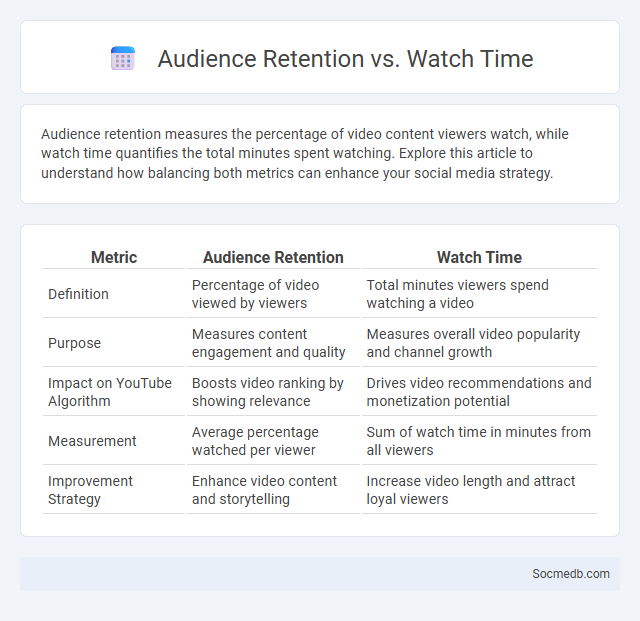 Audience Retention vs. Watch Time

Audience retention measures the percentage of video content viewers watch, while watch time quantifies the total minutes spent watching. Explore this article to understand how balancing both metrics can enhance your social media strategy.

| Metric | Audience Retention | Watch Time |
|---|---|---|
| Definition | Percentage of video viewed by viewers | Total minutes viewers spend watching a video |
| Purpose | Measures content engagement and quality | Measures overall video popularity and channel growth |
| Impact on YouTube Algorithm | Boosts video ranking by showing relevance | Drives video recommendations and monetization potential |
| Measurement | Average percentage watched per viewer | Sum of watch time in minutes from all viewers |
| Improvement Strategy | Enhance video content and storytelling | Increase video length and attract loyal viewers |

Socmedb.com