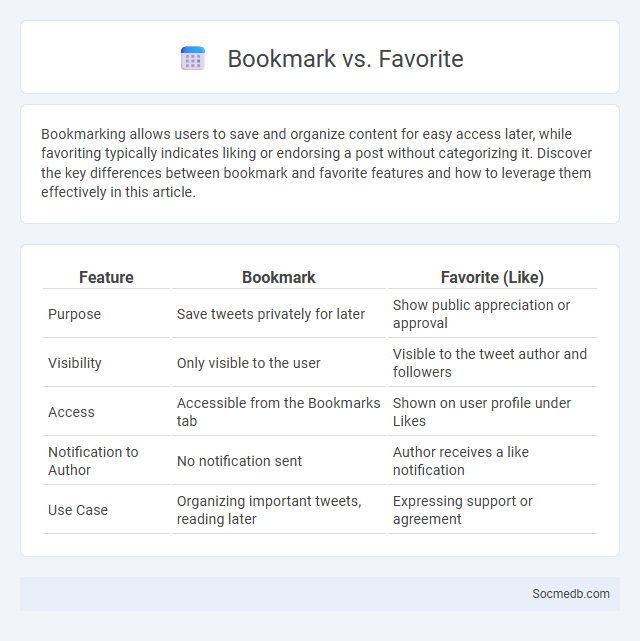 Bookmark vs. Favorite

Bookmarking allows users to save and organize content for easy access later, while favoriting typically indicates liking or endorsing a post without categorizing it. Discover the key differences between bookmark and favorite features and how to leverage them effectively in this article.

| Feature | Bookmark | Favorite (Like) |
|---|---|---|
| Purpose | Save tweets privately for later | Show public appreciation or approval |
| Visibility | Only visible to the user | Visible to the tweet author and followers |
| Access | Accessible from the Bookmarks tab | Shown on user profile under Likes |
| Notification to Author | No notification sent | Author receives a like notification |
| Use Case | Organizing important tweets, reading later | Expressing support or agreement |

Socmedb.com