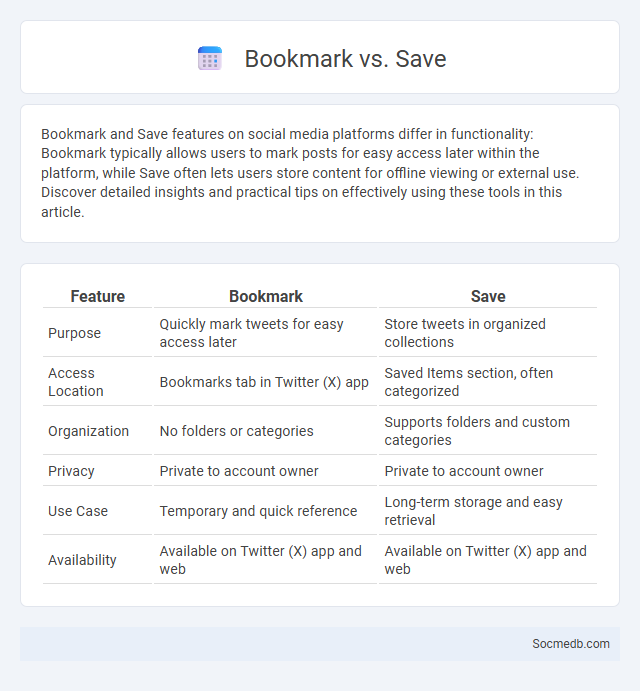 Bookmark vs. Save

Bookmark and Save features on social media platforms differ in functionality: Bookmark typically allows users to mark posts for easy access later within the platform, while Save often lets users store content for offline viewing or external use. Discover detailed insights and practical tips on effectively using these tools in this article.

| Feature | Bookmark | Save |
|---|---|---|
| Purpose | Quickly mark tweets for easy access later | Store tweets in organized collections |
| Access Location | Bookmarks tab in Twitter (X) app | Saved Items section, often categorized |
| Organization | No folders or categories | Supports folders and custom categories |
| Privacy | Private to account owner | Private to account owner |
| Use Case | Temporary and quick reference | Long-term storage and easy retrieval |
| Availability | Available on Twitter (X) app and web | Available on Twitter (X) app and web |

Socmedb.com