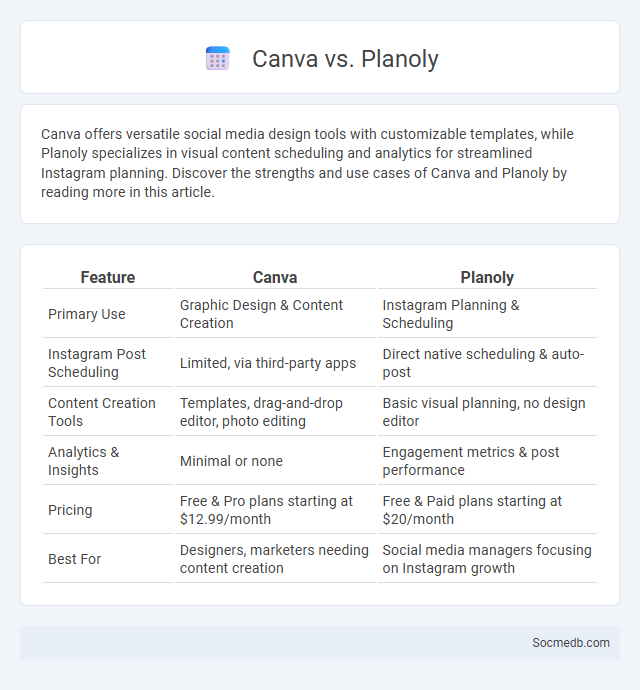 Canva vs. Planoly

Canva offers versatile social media design tools with customizable templates, while Planoly specializes in visual content scheduling and analytics for streamlined Instagram planning. Discover the strengths and use cases of Canva and Planoly by reading more in this article.

| Feature | Canva | Planoly |
|---|---|---|
| Primary Use | Graphic Design & Content Creation | Instagram Planning & Scheduling |
| Instagram Post Scheduling | Limited, via third-party apps | Direct native scheduling & auto-post |
| Content Creation Tools | Templates, drag-and-drop editor, photo editing | Basic visual planning, no design editor |
| Analytics & Insights | Minimal or none | Engagement metrics & post performance |
| Pricing | Free & Pro plans starting at \$12.99/month | Free & Paid plans starting at \$20/month |
| Best For | Designers, marketers needing content creation | Social media managers focusing on Instagram growth |

Socmedb.com