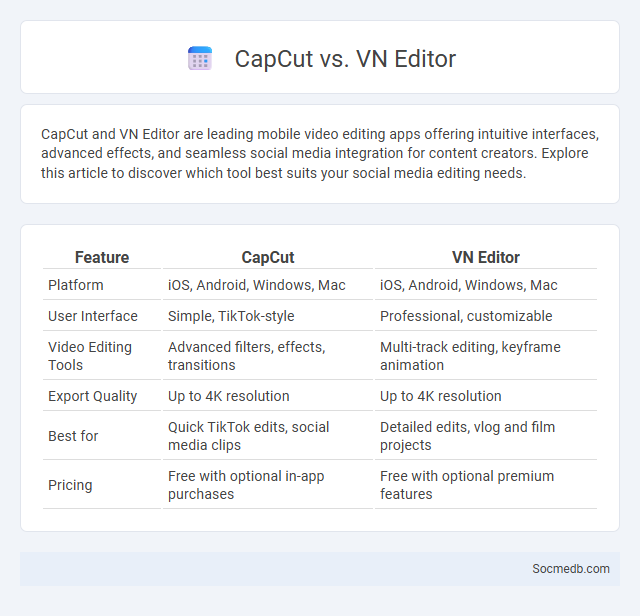 CapCut vs. VN Editor

CapCut and VN Editor are leading mobile video editing apps offering intuitive interfaces, advanced effects, and seamless social media integration for content creators. Explore this article to discover which tool best suits your social media editing needs.

| Feature | CapCut | VN Editor |
|---|---|---|
| Platform | iOS, Android, Windows, Mac | iOS, Android, Windows, Mac |
| User Interface | Simple, TikTok-style | Professional, customizable |
| Video Editing Tools | Advanced filters, effects, transitions | Multi-track editing, keyframe animation |
| Export Quality | Up to 4K resolution | Up to 4K resolution |
| Best for | Quick TikTok edits, social media clips | Detailed edits, vlog and film projects |
| Pricing | Free with optional in-app purchases | Free with optional premium features |

Socmedb.com