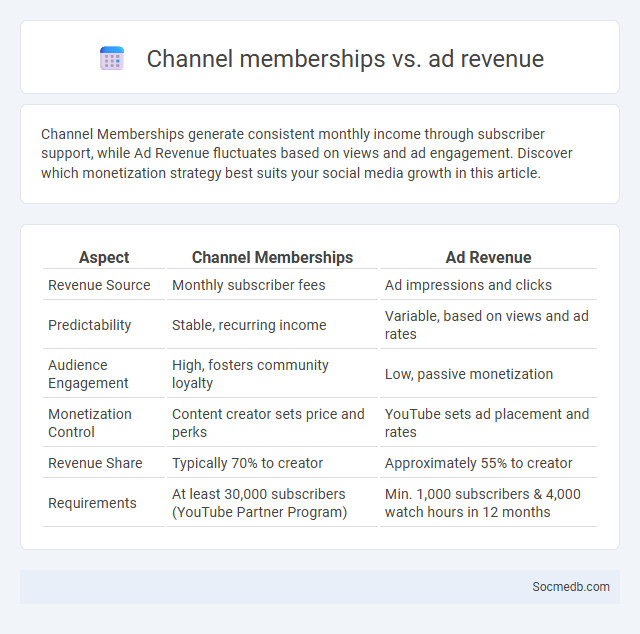 Channel memberships vs. ad revenue

Channel Memberships generate consistent monthly income through subscriber support, while Ad Revenue fluctuates based on views and ad engagement. Discover which monetization strategy best suits your social media growth in this article.

| Aspect | Channel Memberships | Ad Revenue |
|---|---|---|
| Revenue Source | Monthly subscriber fees | Ad impressions and clicks |
| Predictability | Stable, recurring income | Variable, based on views and ad rates |
| Audience Engagement | High, fosters community loyalty | Low, passive monetization |
| Monetization Control | Content creator sets price and perks | YouTube sets ad placement and rates |
| Revenue Share | Typically 70% to creator | Approximately 55% to creator |
| Requirements | At least 30,000 subscribers (YouTube Partner Program) | Min. 1,000 subscribers & 4,000 watch hours in 12 months |

Socmedb.com