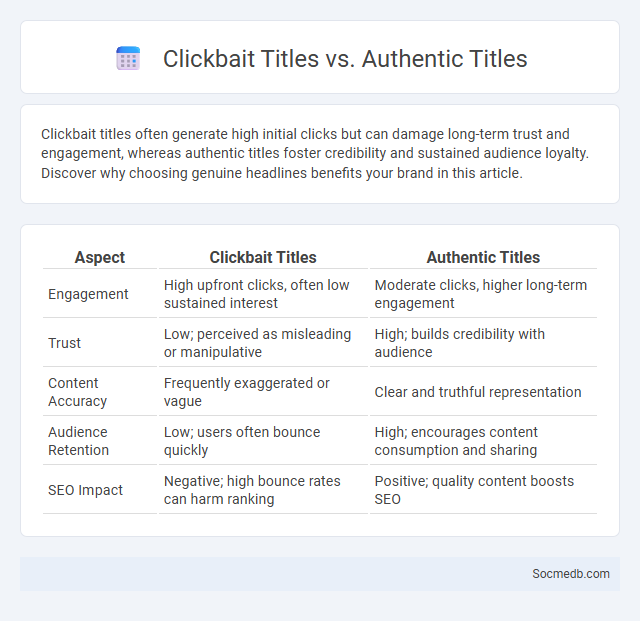 Clickbait Titles vs. Authentic Titles

Clickbait titles often generate high initial clicks but can damage long-term trust and engagement, whereas authentic titles foster credibility and sustained audience loyalty. Discover why choosing genuine headlines benefits your brand in this article.

| Aspect | Clickbait Titles | Authentic Titles |
|---|---|---|
| Engagement | High upfront clicks, often low sustained interest | Moderate clicks, higher long-term engagement |
| Trust | Low; perceived as misleading or manipulative | High; builds credibility with audience |
| Content Accuracy | Frequently exaggerated or vague | Clear and truthful representation |
| Audience Retention | Low; users often bounce quickly | High; encourages content consumption and sharing |
| SEO Impact | Negative; high bounce rates can harm ranking | Positive; quality content boosts SEO |

Socmedb.com