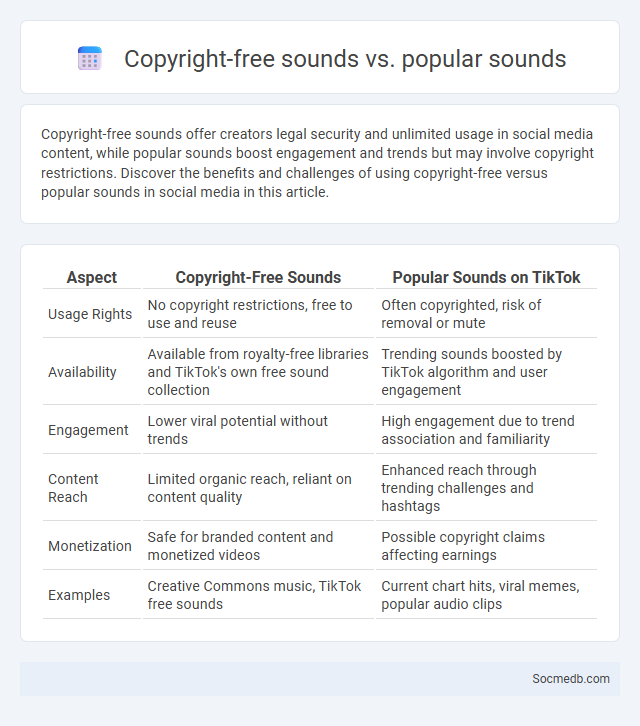 Copyright-free sounds vs. popular sounds

Copyright-free sounds offer creators legal security and unlimited usage in social media content, while popular sounds boost engagement and trends but may involve copyright restrictions. Discover the benefits and challenges of using copyright-free versus popular sounds in social media in this article.

| Aspect | Copyright-Free Sounds | Popular Sounds on TikTok |
|---|---|---|
| Usage Rights | No copyright restrictions, free to use and reuse | Often copyrighted, risk of removal or mute |
| Availability | Available from royalty-free libraries and TikTok's own free sound collection | Trending sounds boosted by TikTok algorithm and user engagement |
| Engagement | Lower viral potential without trends | High engagement due to trend association and familiarity |
| Content Reach | Limited organic reach, reliant on content quality | Enhanced reach through trending challenges and hashtags |
| Monetization | Safe for branded content and monetized videos | Possible copyright claims affecting earnings |
| Examples | Creative Commons music, TikTok free sounds | Current chart hits, viral memes, popular audio clips |

Socmedb.com