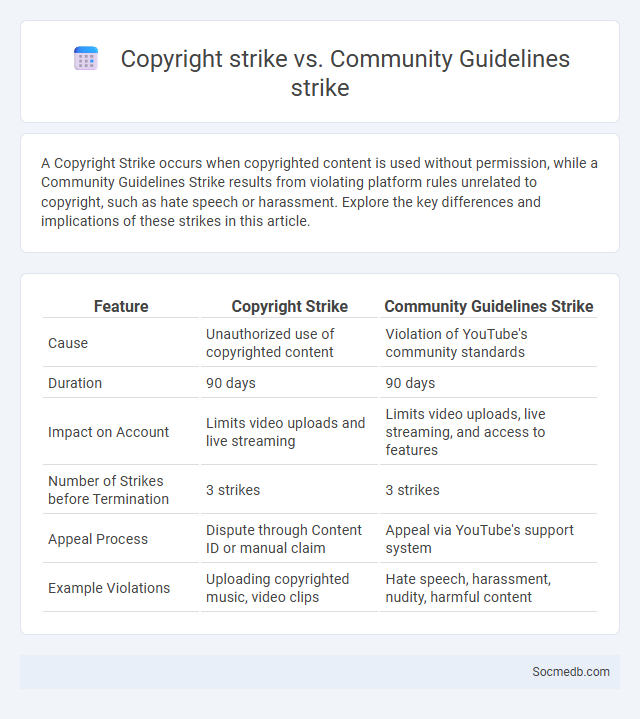 Copyright strike vs. Community Guidelines strike

A Copyright Strike occurs when copyrighted content is used without permission, while a Community Guidelines Strike results from violating platform rules unrelated to copyright, such as hate speech or harassment. Explore the key differences and implications of these strikes in this article.

| Feature | Copyright Strike | Community Guidelines Strike |
|---|---|---|
| Cause | Unauthorized use of copyrighted content | Violation of YouTube's community standards |
| Duration | 90 days | 90 days |
| Impact on Account | Limits video uploads and live streaming | Limits video uploads, live streaming, and access to features |
| Number of Strikes before Termination | 3 strikes | 3 strikes |
| Appeal Process | Dispute through Content ID or manual claim | Appeal via YouTube's support system |
| Example Violations | Uploading copyrighted music, video clips | Hate speech, harassment, nudity, harmful content |

Socmedb.com