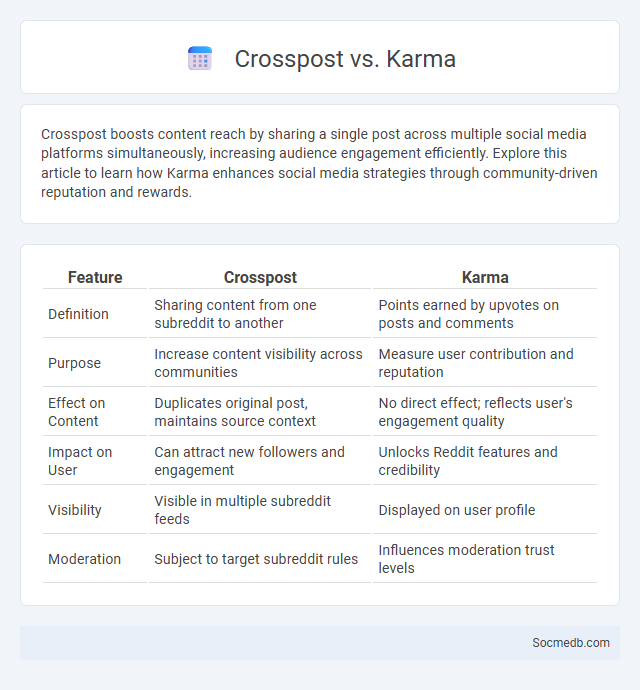 Crosspost vs. Karma

Crosspost boosts content reach by sharing a single post across multiple social media platforms simultaneously, increasing audience engagement efficiently. Explore this article to learn how Karma enhances social media strategies through community-driven reputation and rewards.

| Feature | Crosspost | Karma |
|---|---|---|
| Definition | Sharing content from one subreddit to another | Points earned by upvotes on posts and comments |
| Purpose | Increase content visibility across communities | Measure user contribution and reputation |
| Effect on Content | Duplicates original post, maintains source context | No direct effect; reflects user's engagement quality |
| Impact on User | Can attract new followers and engagement | Unlocks Reddit features and credibility |
| Visibility | Visible in multiple subreddit feeds | Displayed on user profile |
| Moderation | Subject to target subreddit rules | Influences moderation trust levels |

Socmedb.com