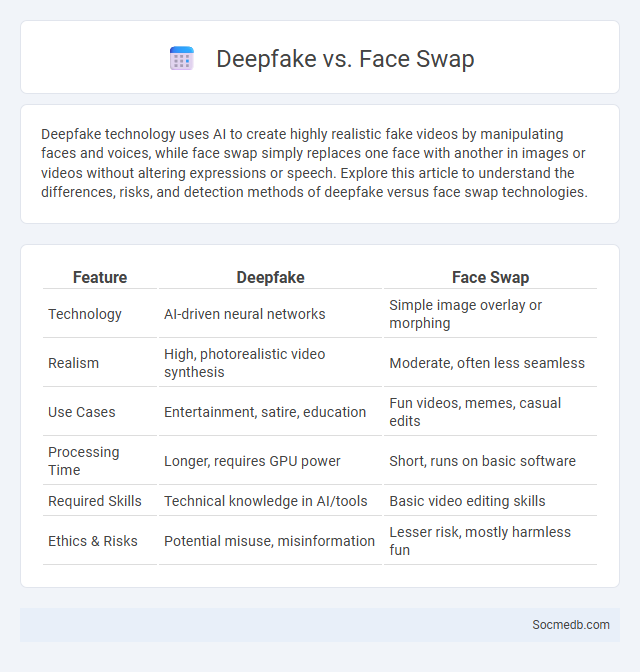 Deepfake vs. Face Swap

Deepfake technology uses AI to create highly realistic fake videos by manipulating faces and voices, while face swap simply replaces one face with another in images or videos without altering expressions or speech. Explore this article to understand the differences, risks, and detection methods of deepfake versus face swap technologies.

| Feature | Deepfake | Face Swap |
|---|---|---|
| Technology | AI-driven neural networks | Simple image overlay or morphing |
| Realism | High, photorealistic video synthesis | Moderate, often less seamless |
| Use Cases | Entertainment, satire, education | Fun videos, memes, casual edits |
| Processing Time | Longer, requires GPU power | Short, runs on basic software |
| Required Skills | Technical knowledge in AI/tools | Basic video editing skills |
| Ethics & Risks | Potential misuse, misinformation | Lesser risk, mostly harmless fun |

Socmedb.com