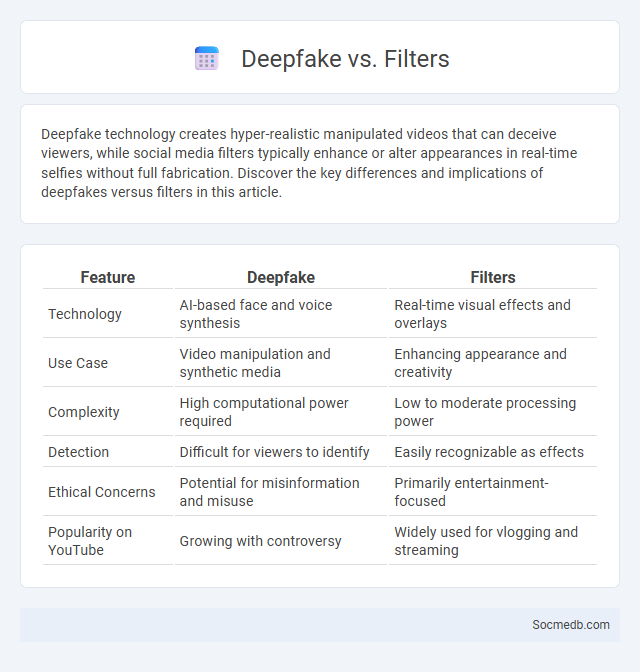 Deepfake vs. Filters

Deepfake technology creates hyper-realistic manipulated videos that can deceive viewers, while social media filters typically enhance or alter appearances in real-time selfies without full fabrication. Discover the key differences and implications of deepfakes versus filters in this article.

| Feature | Deepfake | Filters |
|---|---|---|
| Technology | AI-based face and voice synthesis | Real-time visual effects and overlays |
| Use Case | Video manipulation and synthetic media | Enhancing appearance and creativity |
| Complexity | High computational power required | Low to moderate processing power |
| Detection | Difficult for viewers to identify | Easily recognizable as effects |
| Ethical Concerns | Potential for misinformation and misuse | Primarily entertainment-focused |
| Popularity on YouTube | Growing with controversy | Widely used for vlogging and streaming |

Socmedb.com