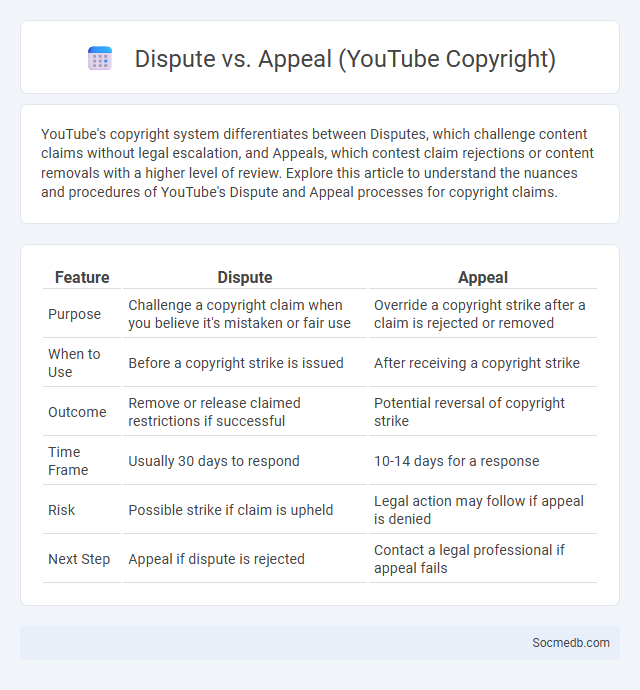 Dispute vs. Appeal (YouTube Copyright)

YouTube's copyright system differentiates between Disputes, which challenge content claims without legal escalation, and Appeals, which contest claim rejections or content removals with a higher level of review. Explore this article to understand the nuances and procedures of YouTube's Dispute and Appeal processes for copyright claims.

| Feature | Dispute | Appeal |
|---|---|---|
| Purpose | Challenge a copyright claim when you believe it's mistaken or fair use | Override a copyright strike after a claim is rejected or removed |
| When to Use | Before a copyright strike is issued | After receiving a copyright strike |
| Outcome | Remove or release claimed restrictions if successful | Potential reversal of copyright strike |
| Time Frame | Usually 30 days to respond | 10-14 days for a response |
| Risk | Possible strike if claim is upheld | Legal action may follow if appeal is denied |
| Next Step | Appeal if dispute is rejected | Contact a legal professional if appeal fails |

Socmedb.com