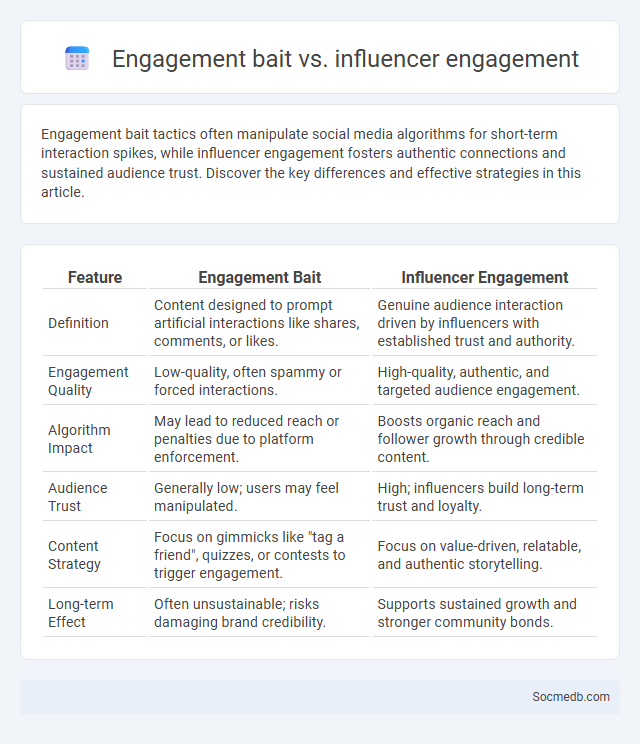 Engagement bait vs. influencer engagement

Engagement bait tactics often manipulate social media algorithms for short-term interaction spikes, while influencer engagement fosters authentic connections and sustained audience trust. Discover the key differences and effective strategies in this article.

| Feature | Engagement Bait | Influencer Engagement |
|---|---|---|
| Definition | Content designed to prompt artificial interactions like shares, comments, or likes. | Genuine audience interaction driven by influencers with established trust and authority. |
| Engagement Quality | Low-quality, often spammy or forced interactions. | High-quality, authentic, and targeted audience engagement. |
| Algorithm Impact | May lead to reduced reach or penalties due to platform enforcement. | Boosts organic reach and follower growth through credible content. |
| Audience Trust | Generally low; users may feel manipulated. | High; influencers build long-term trust and loyalty. |
| Content Strategy | Focus on gimmicks like "tag a friend", quizzes, or contests to trigger engagement. | Focus on value-driven, relatable, and authentic storytelling. |
| Long-term Effect | Often unsustainable; risks damaging brand credibility. | Supports sustained growth and stronger community bonds. |

Socmedb.com