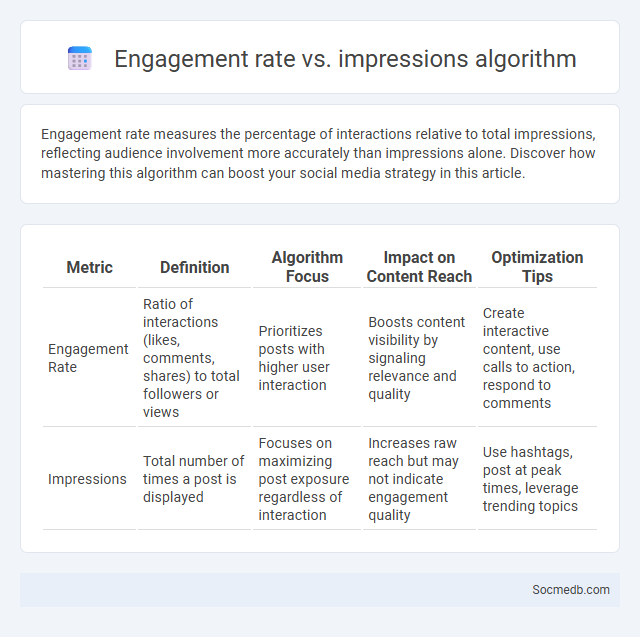 Engagement rate vs. impressions algorithm

Engagement rate measures the percentage of interactions relative to total impressions, reflecting audience involvement more accurately than impressions alone. Discover how mastering this algorithm can boost your social media strategy in this article.

| Metric | Definition | Algorithm Focus | Impact on Content Reach | Optimization Tips |
|---|---|---|---|---|
| Engagement Rate | Ratio of interactions (likes, comments, shares) to total followers or views | Prioritizes posts with higher user interaction | Boosts content visibility by signaling relevance and quality | Create interactive content, use calls to action, respond to comments |
| Impressions | Total number of times a post is displayed | Focuses on maximizing post exposure regardless of interaction | Increases raw reach but may not indicate engagement quality | Use hashtags, post at peak times, leverage trending topics |

Socmedb.com