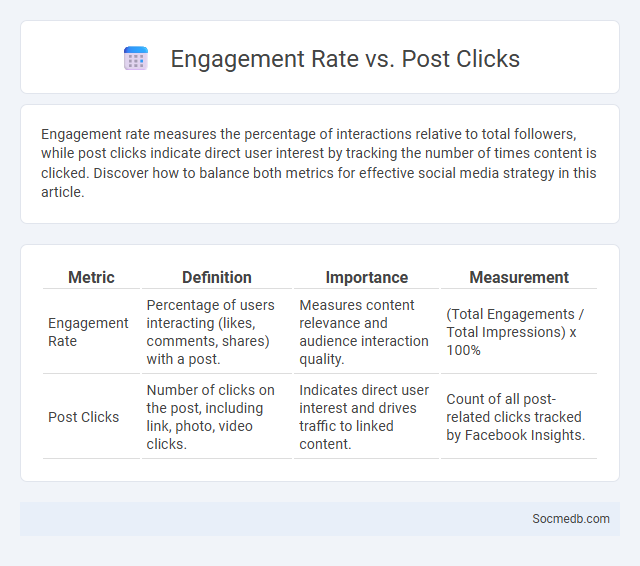 Engagement Rate vs. Post Clicks

Engagement rate measures the percentage of interactions relative to total followers, while post clicks indicate direct user interest by tracking the number of times content is clicked. Discover how to balance both metrics for effective social media strategy in this article.

| Metric | Definition | Importance | Measurement |
|---|---|---|---|
| Engagement Rate | Percentage of users interacting (likes, comments, shares) with a post. | Measures content relevance and audience interaction quality. | (Total Engagements / Total Impressions) x 100% |
| Post Clicks | Number of clicks on the post, including link, photo, video clicks. | Indicates direct user interest and drives traffic to linked content. | Count of all post-related clicks tracked by Facebook Insights. |

Socmedb.com