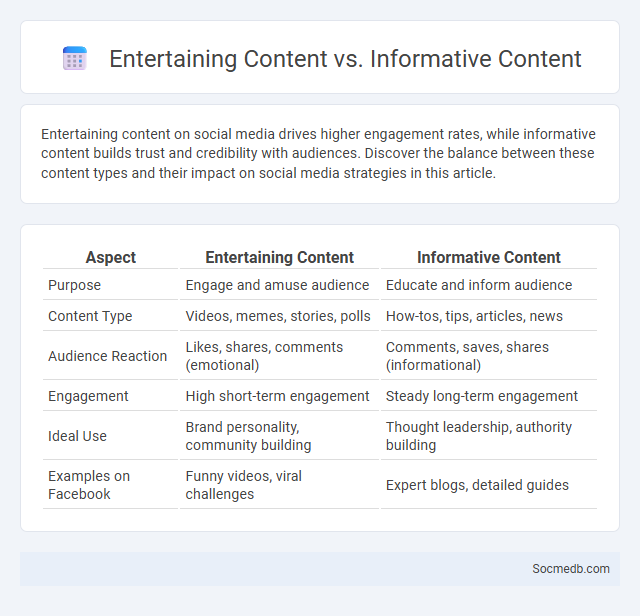 Entertaining Content vs. Informative Content

Entertaining content on social media drives higher engagement rates, while informative content builds trust and credibility with audiences. Discover the balance between these content types and their impact on social media strategies in this article.

| Aspect | Entertaining Content | Informative Content |
|---|---|---|
| Purpose | Engage and amuse audience | Educate and inform audience |
| Content Type | Videos, memes, stories, polls | How-tos, tips, articles, news |
| Audience Reaction | Likes, shares, comments (emotional) | Comments, saves, shares (informational) |
| Engagement | High short-term engagement | Steady long-term engagement |
| Ideal Use | Brand personality, community building | Thought leadership, authority building |
| Examples on Facebook | Funny videos, viral challenges | Expert blogs, detailed guides |

Socmedb.com